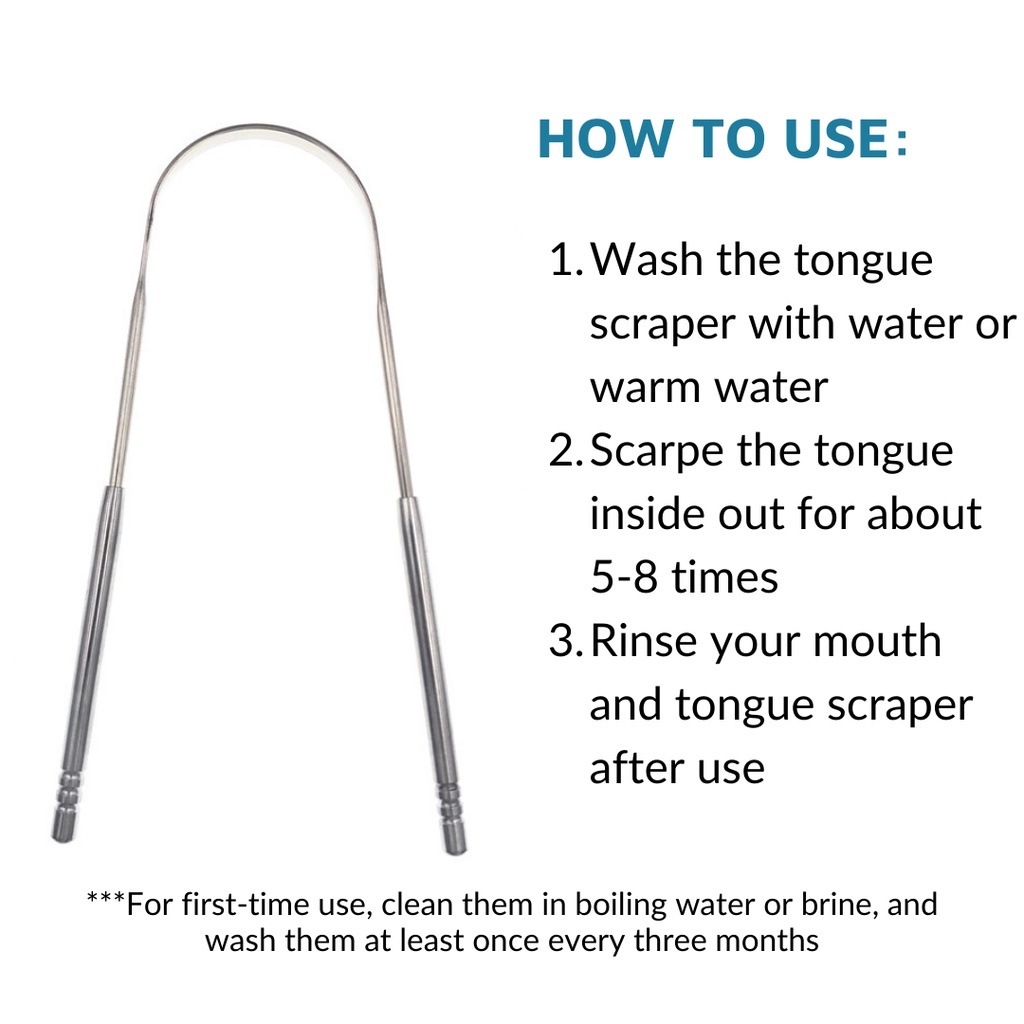 HOW TO USE:

1. Wash the tongue scraper with water or warm water
2. Scarpe the tongue inside out for about 5-8 times
3. Rinse your mouth and tongue scraper after use

***For first-time use, clean them in boiling water or brine, and wash them at least once every three months