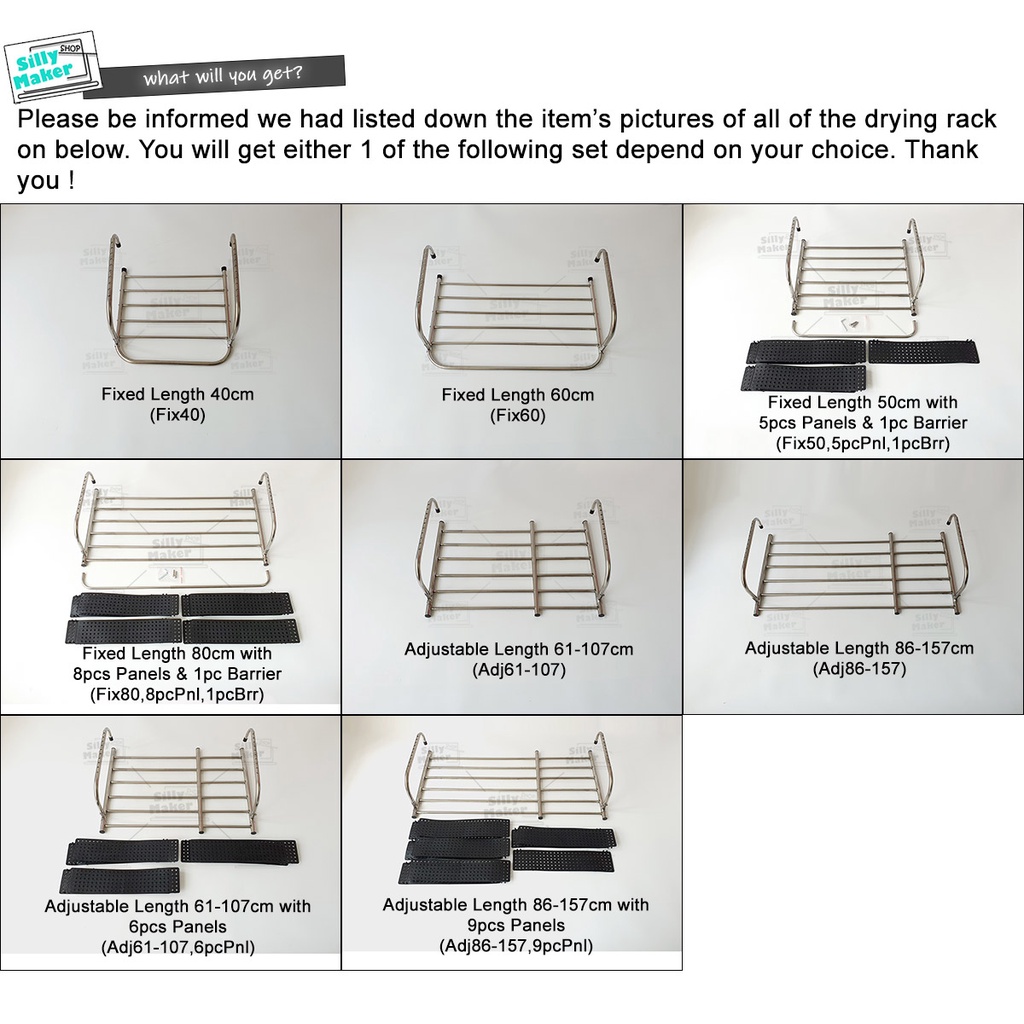 Silly Maker SHOP

what will you get?

Please be informed we had listed down the item's pictures of all of the drying rack on below. You will get either 1 of the following set depend on your choice. Thank you !

Fixed Length 40cm
(Fix40)

Fixed Length 60cm
(Fix60)

Fixed Length 50cm with 5pcs Panels & 1pc Barrier
(Fix50,5pcPnl,1pcBrr)

Fixed Length 80cm with 8pcs Panels & 1pc Barrier
(Fix80,8pcPnl,1pcBrr)

Adjustable Length 61-107cm
(Adj61-107)

Adjustable Length 86-157cm
(Adj86-157)

Adjustable Length 61-107cm with 6pcs Panels
(Adj61-107,6pcPnl)

Adjustable Length 86-157cm with 9pcs Panels
(Adj86-157,9pcPnl)