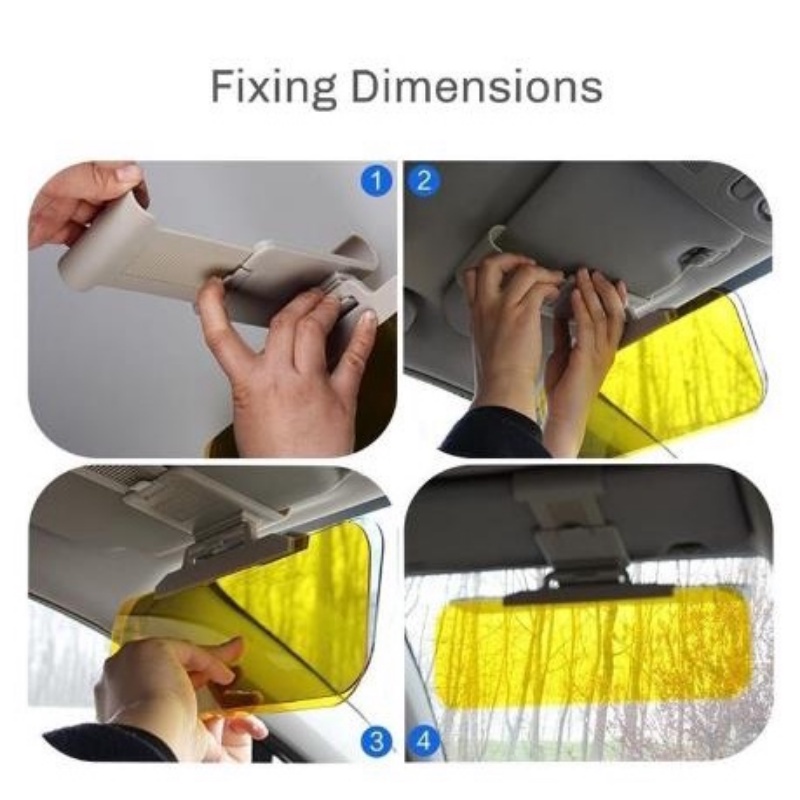 Fixing Dimensions

1
2
3
4