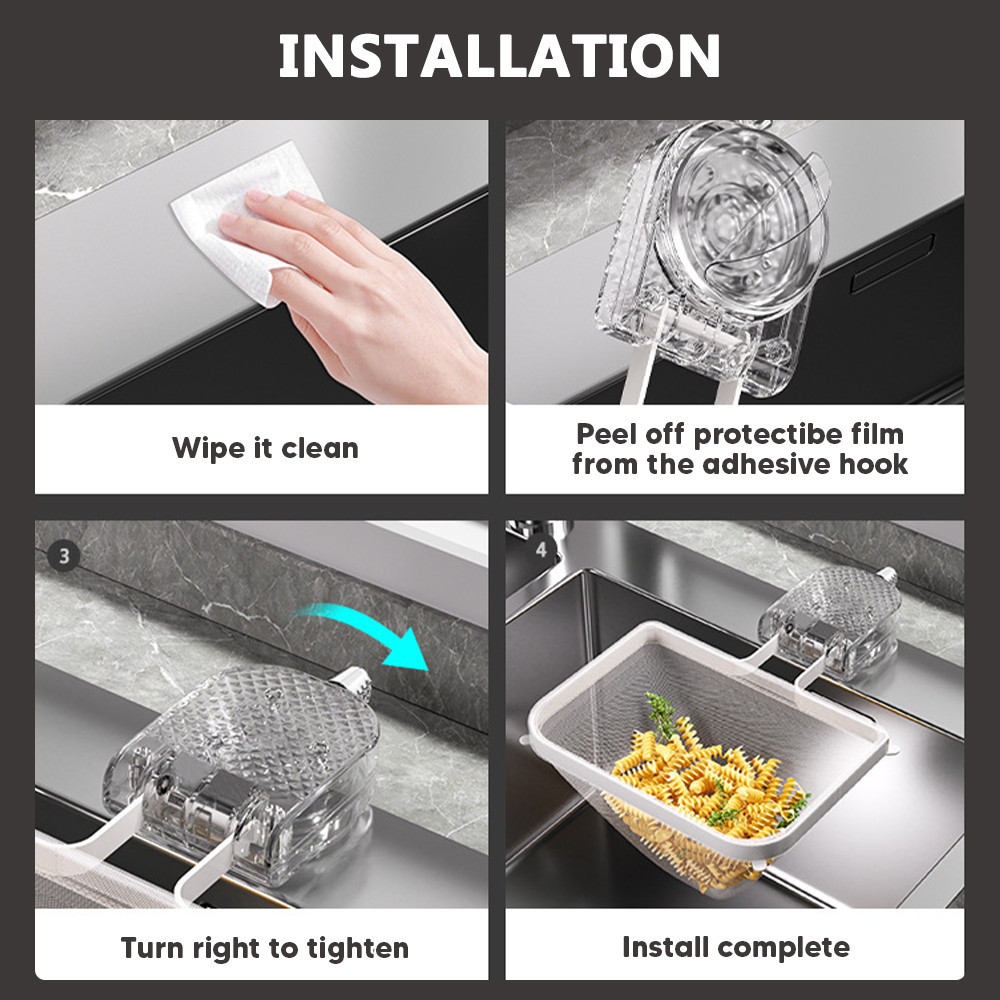 INSTALLATION

Wipe it clean

Peel off protectibe film from the adhesive hook

3

Turn right to tighten

4

Install complete