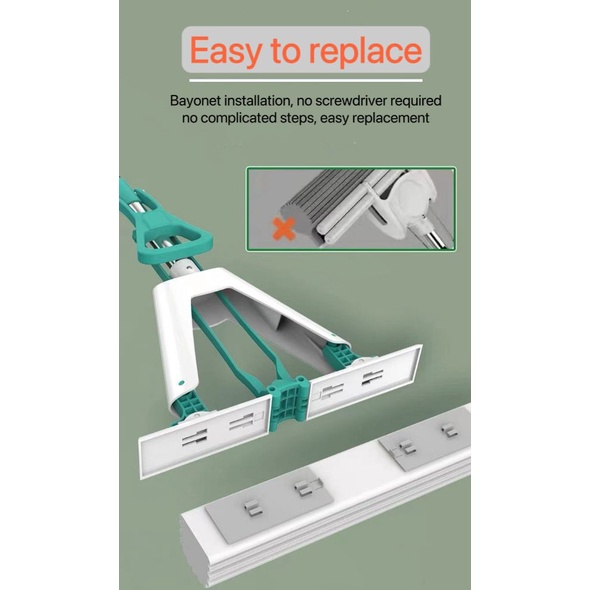 Easy to replace

Bayonet installation, no screwdriver required no complicated steps, easy replacement