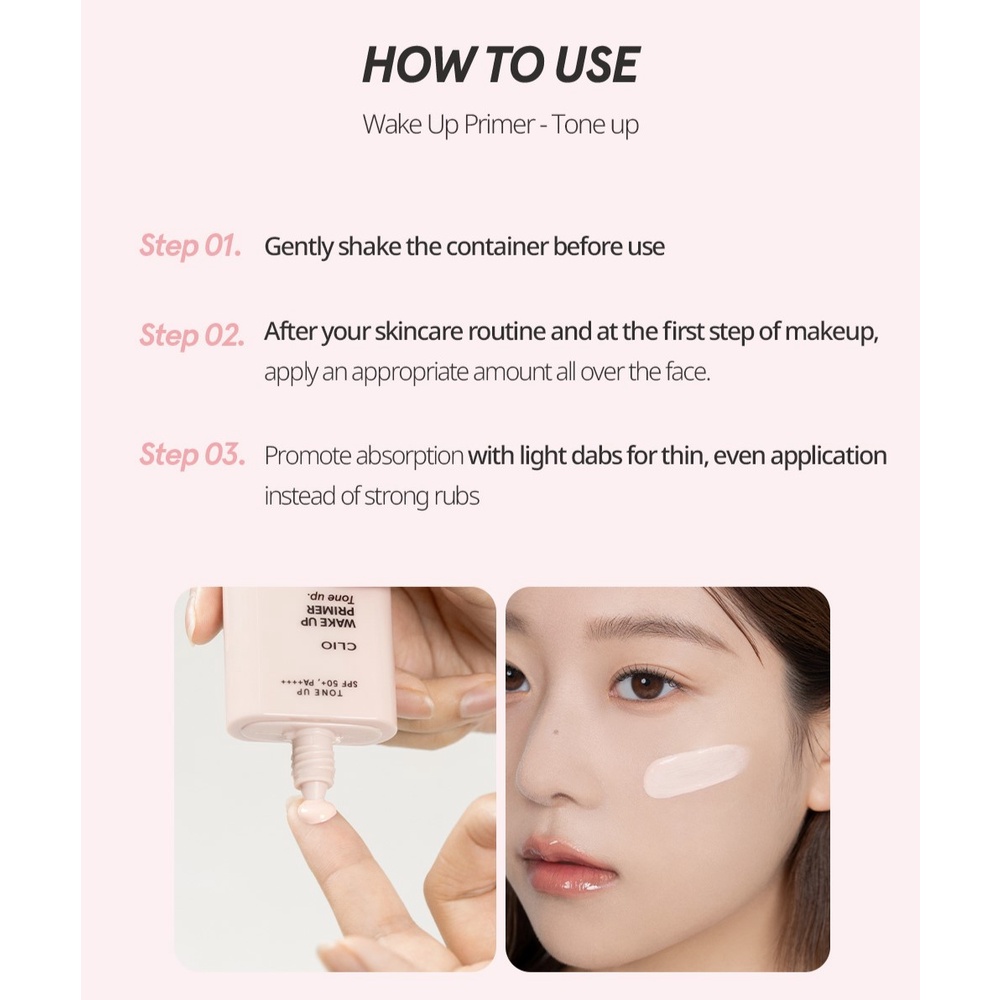 HOW TO USE

Wake Up Primer - Tone up

Step 01. Gently shake the container before use

Step 02. After your skincare routine and at the first step of makeup, apply an appropriate amount all over the face.

Step 03. Promote absorption with light dabs for thin, even application instead of strong rubs

Tone up.
WAKE UP
PRIMER
CLIO
TONE UP
SPF 50+, PA++++