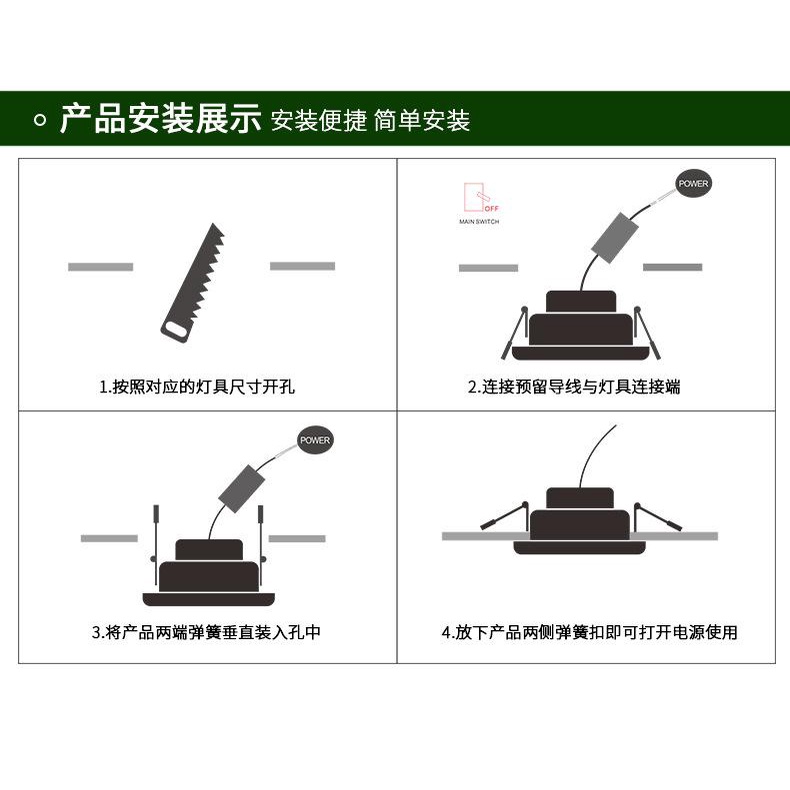 产品安装展示 安装便捷 简单安装

1.按照对应的灯具尺寸开孔

OFF
MAIN SWITCH
POWER

2.连接预留导线与灯具连接端

POWER

3.将产品两端弹簧垂直装入孔中

4.放下产品两侧弹簧扣即可打开电源使用