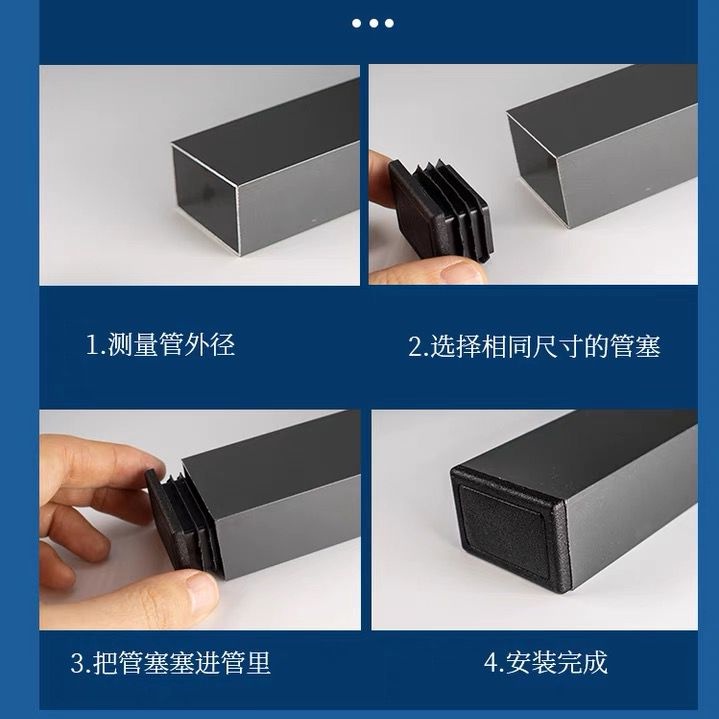 1.测量管外径

2.选择相同尺寸的管塞

3.把管塞塞进管里

4.安装完成