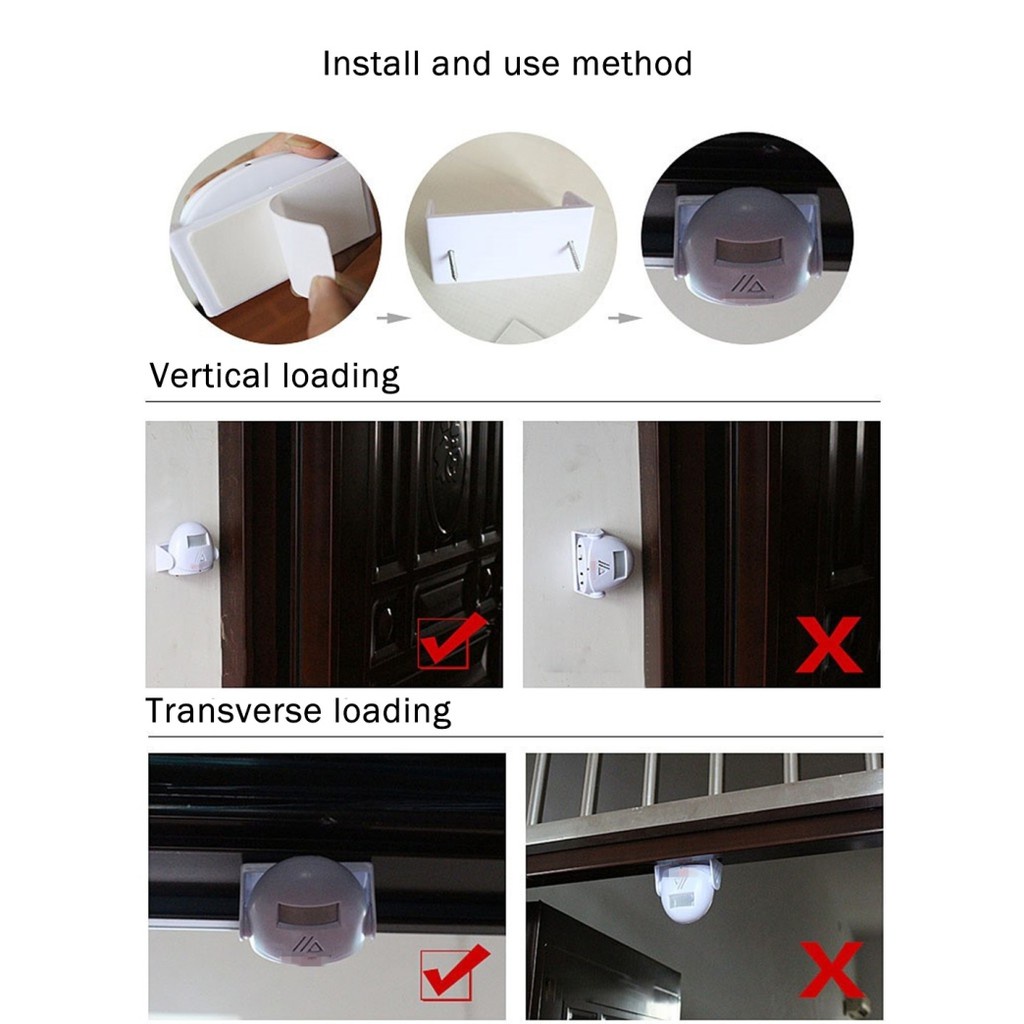 Install and use method

Vertical loading

Transverse loading