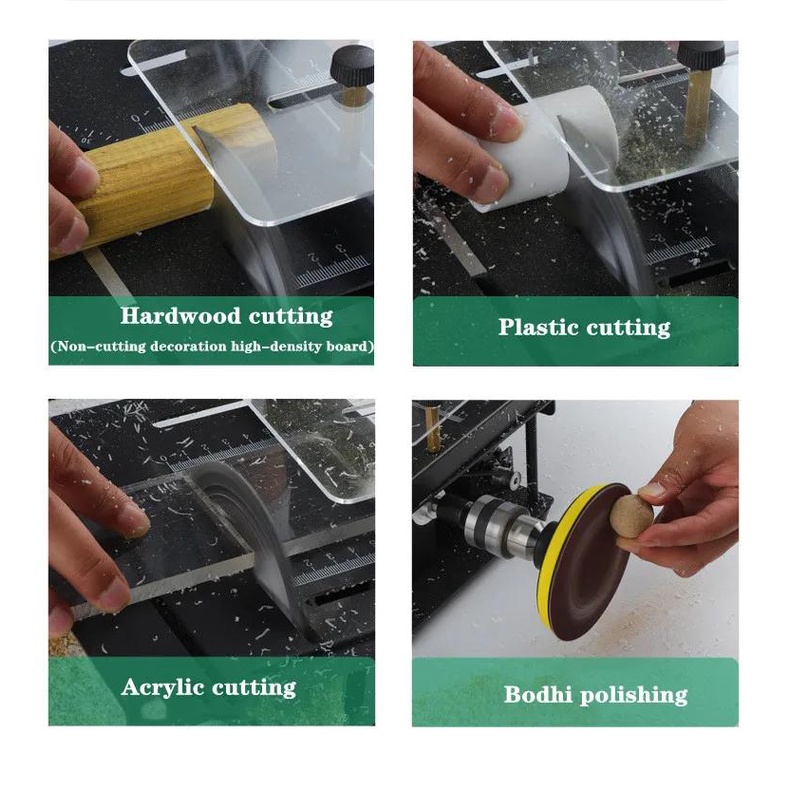 Hardwood cutting
(Non-cutting decoration high-density board)

Plastic cutting

Acrylic cutting

Bodhi polishing