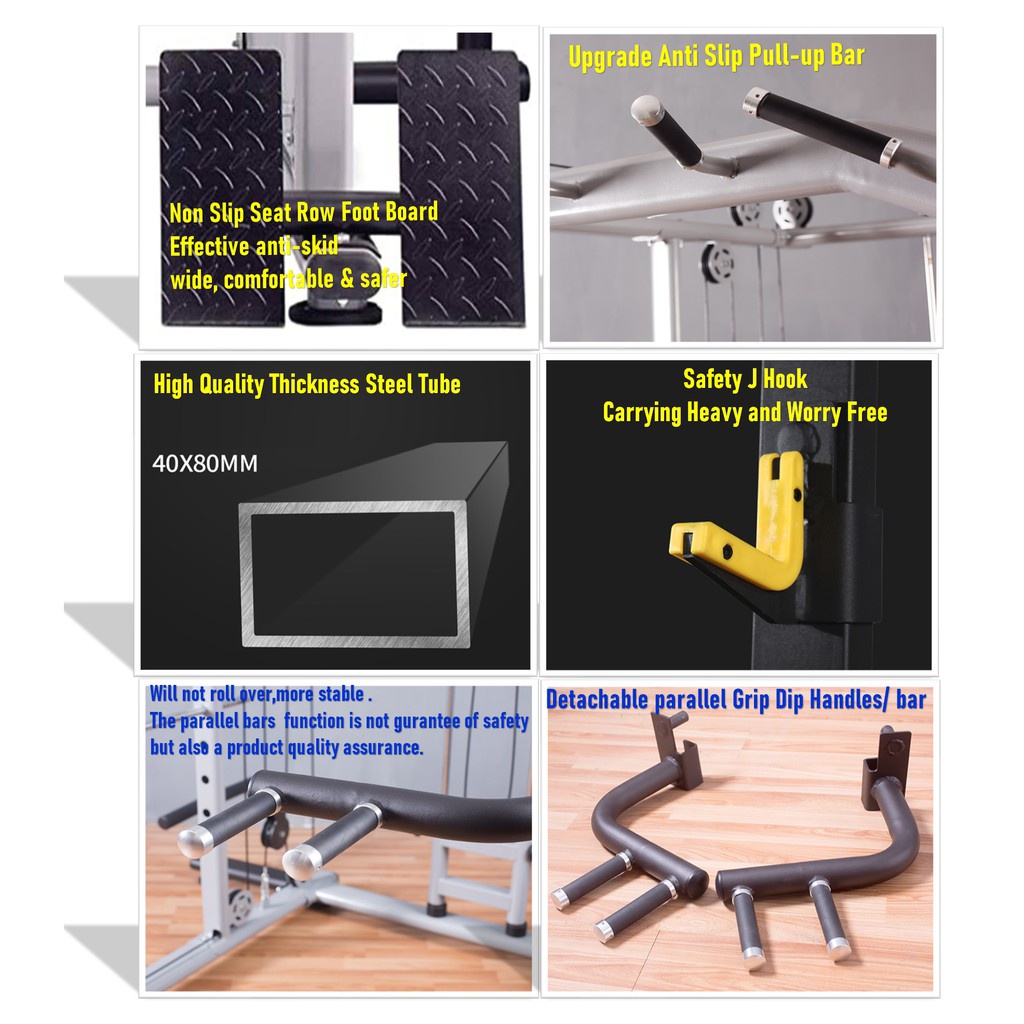 Non Slip Seat Row Foot Board
Effective anti-skid
wide, comfortable & safer

Upgrade Anti Slip Pull-up Bar

High Quality Thickness Steel Tube

40X80MM

Safety J Hook
Carrying Heavy and Worry Free

Will not roll over,more stable .
The parallel bars function is not gurantee of safety but also a product quality assurance.

Detachable parallel Grip Dip Handles/ bar