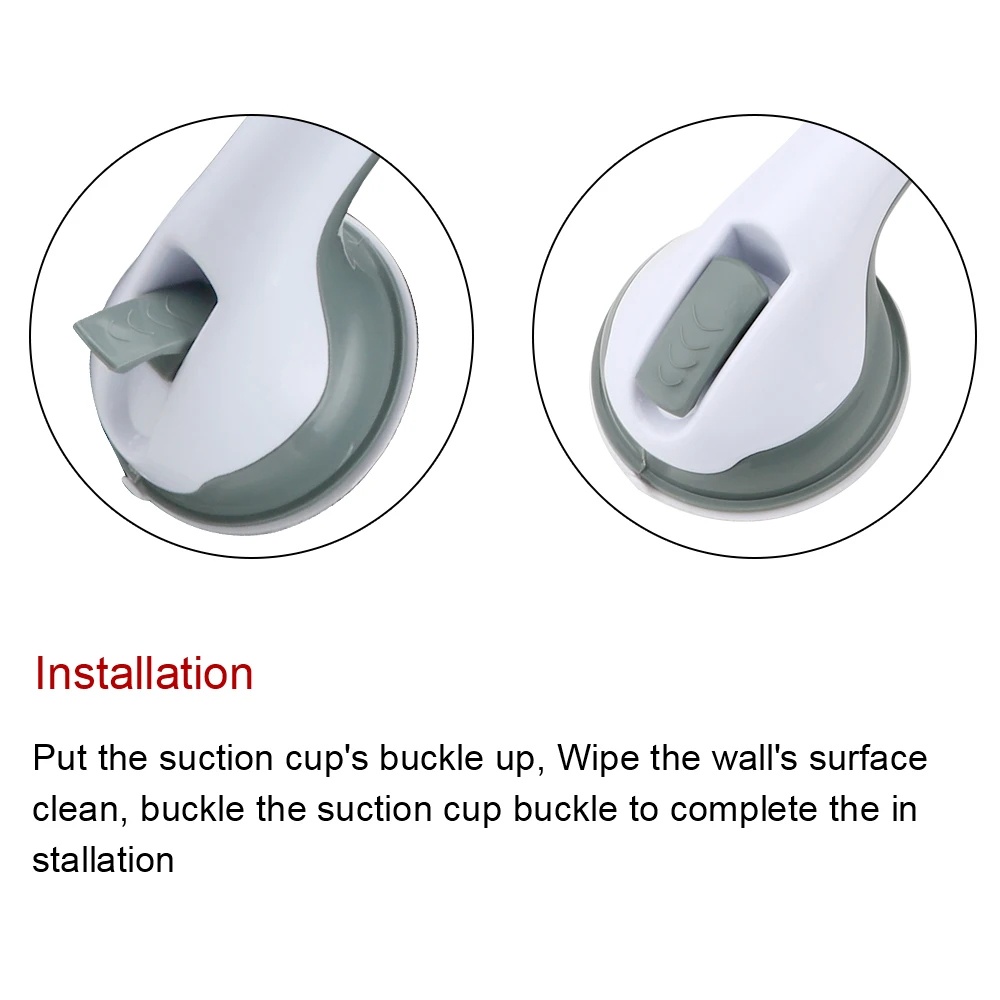 Installation

Put the suction cup's buckle up, Wipe the wall's surface clean, buckle the suction cup buckle to complete the in stallation