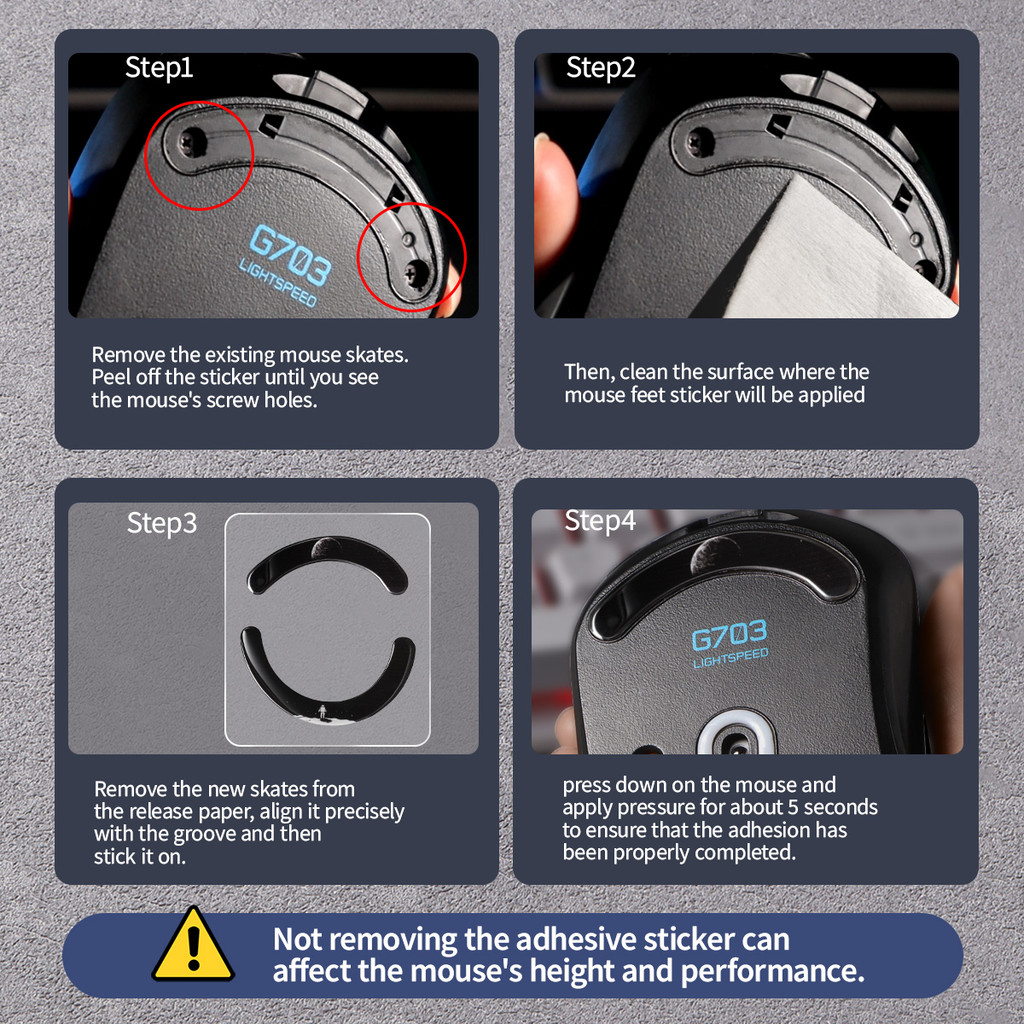 Step1

G703
LIGHTSPEED

Remove the existing mouse skates. Peel off the sticker until you see the mouse's screw holes.

Step2

Then, clean the surface where the mouse feet sticker will be applied

Step3

Remove the new skates from the release paper, align it precisely with the groove and then stick it on.

Step4

G703
LIGHTSPEED

press down on the mouse and apply pressure for about 5 seconds to ensure that the adhesion has been properly completed.

Not removing the adhesive sticker can affect the mouse's height and performance.