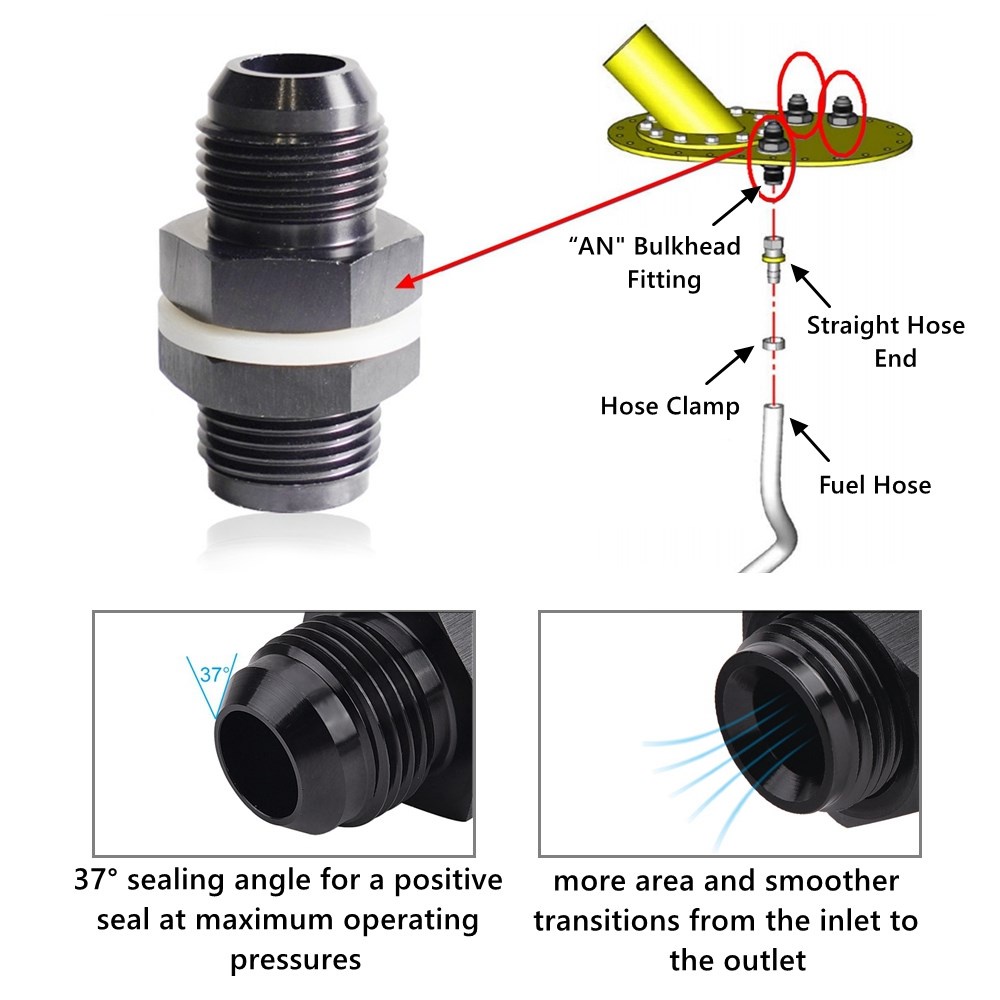 “AN" Bulkhead Fitting

Straight Hose End

Hose Clamp

Fuel Hose

37°

37° sealing angle for a positive seal at maximum operating pressures

more area and smoother transitions from the inlet to the outlet