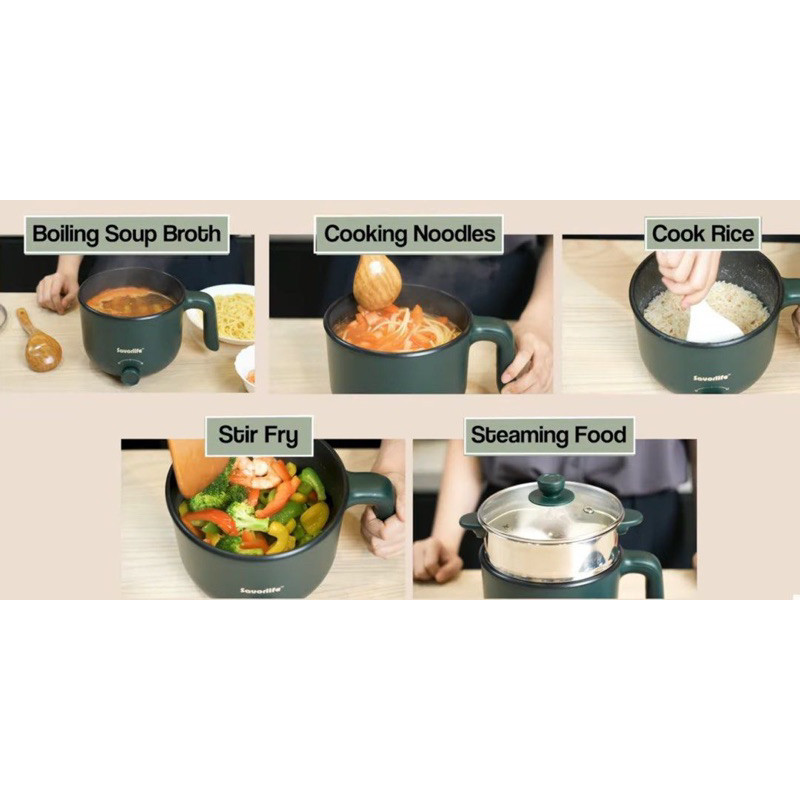 Boiling Soup Broth

Savorlife

Cooking Noodles

Cook Rice

Savorlife

Stir Fry

Savorlife

Steaming Food