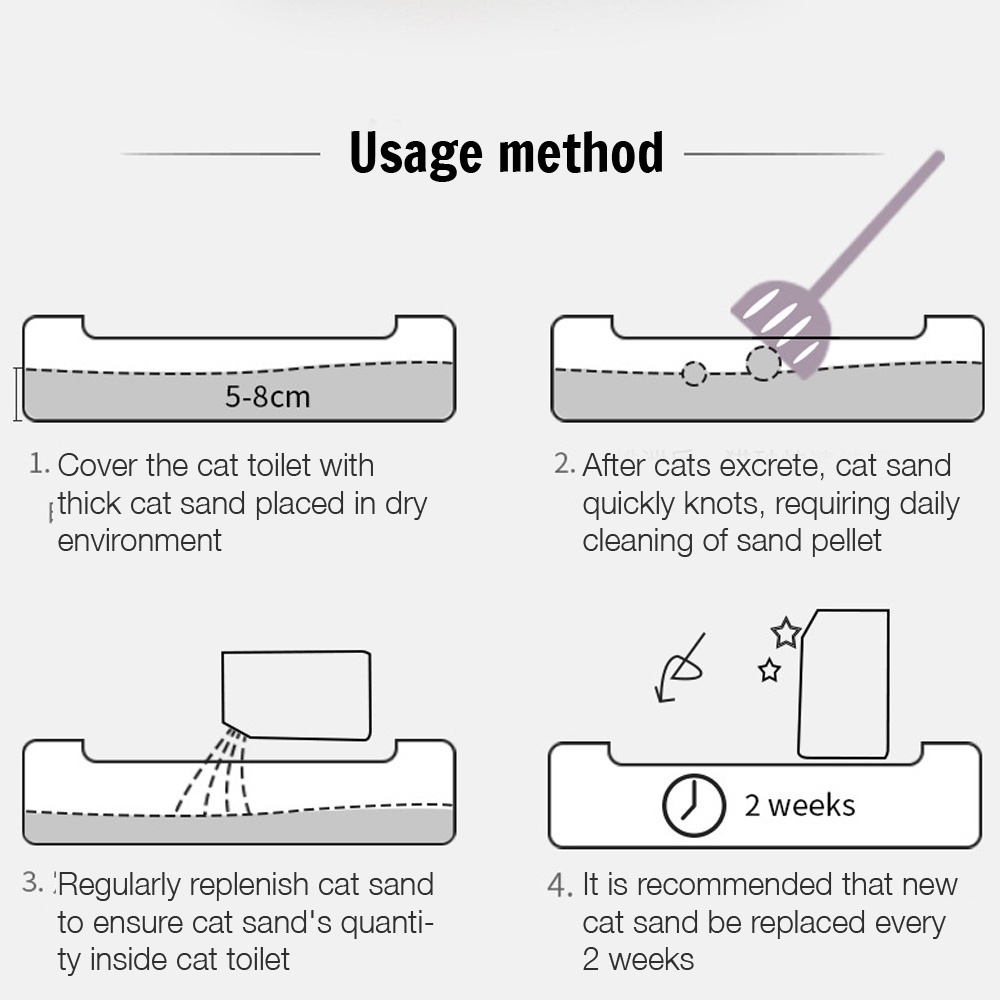 Usage method

5-8cm

1. Cover the cat toilet with thick cat sand placed in dry environment

2. After cats excrete, cat sand quickly knots, requiring daily cleaning of sand pellet

3. Regularly replenish cat sand to ensure cat sand's quantity inside cat toilet

2 weeks

4. It is recommended that new cat sand be replaced every 2 weeks