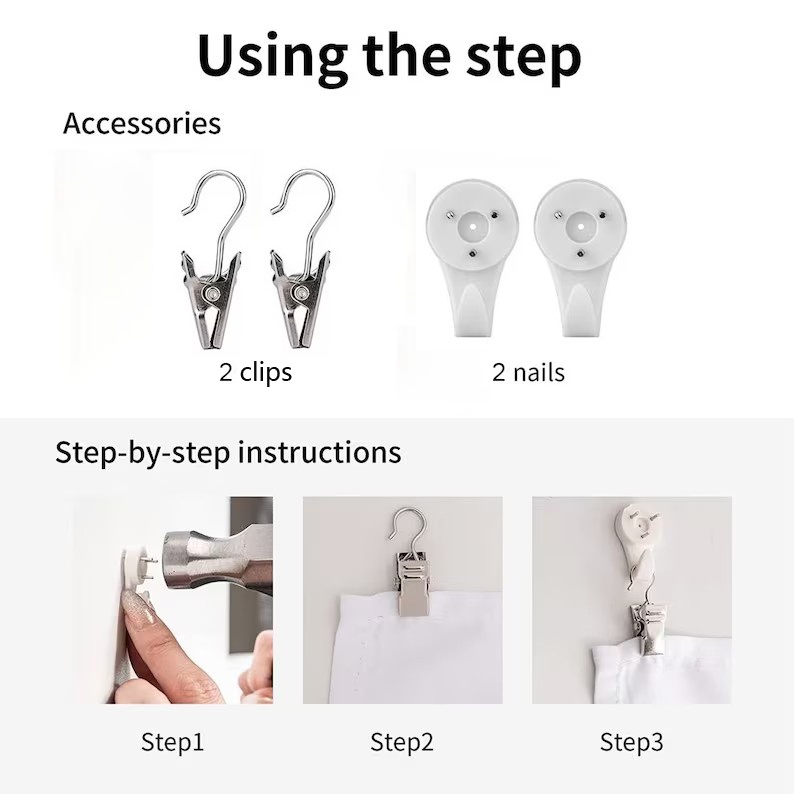 Using the step

Accessories

2 clips

2 nails

Step-by-step instructions

Step1

Step2

Step3