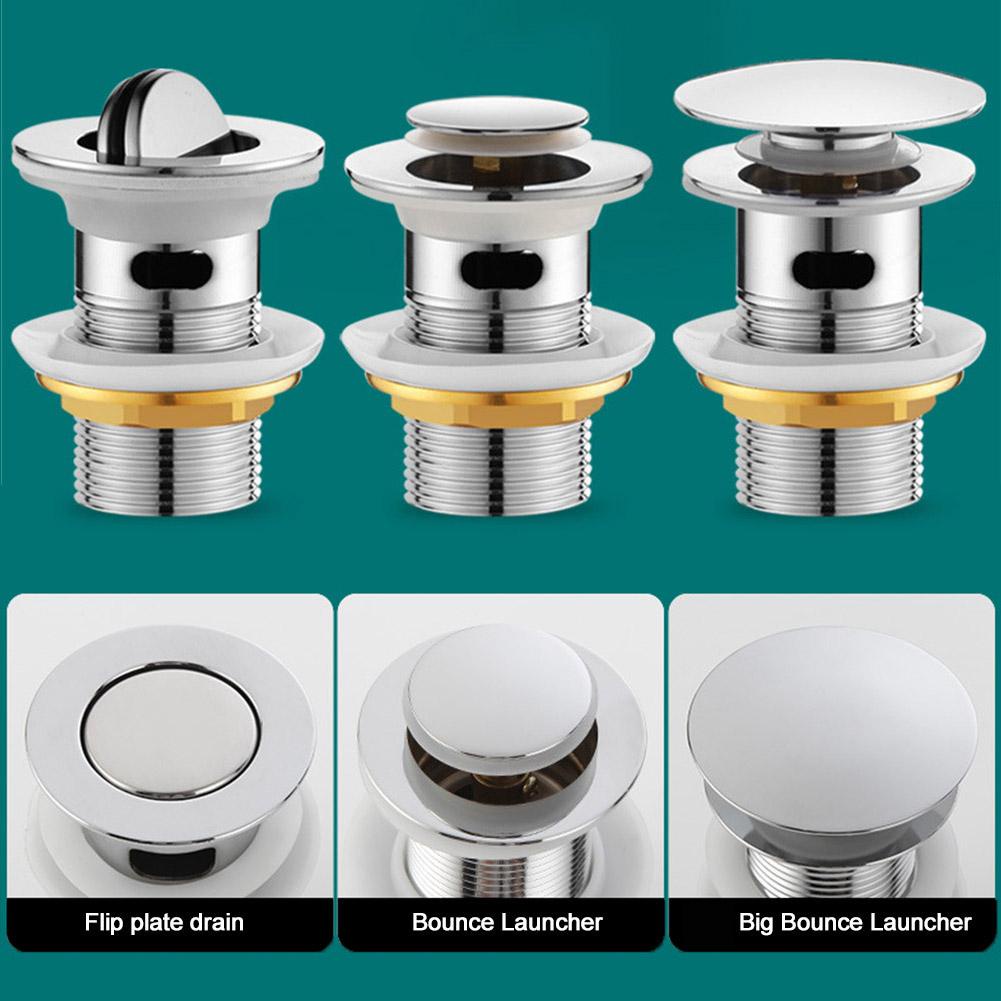 Flip plate drain

Bounce Launcher

Big Bounce Launcher