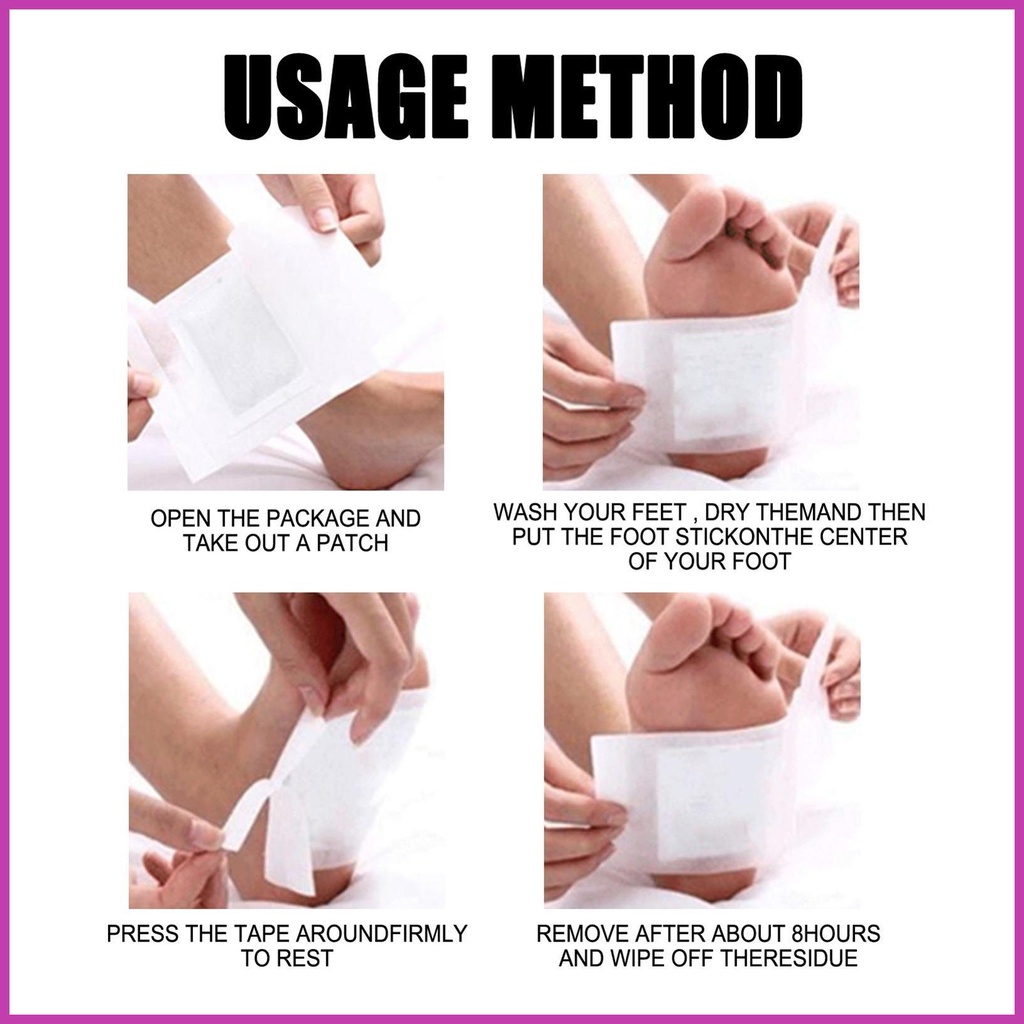 USAGE METHOD

OPEN THE PACKAGE AND TAKE OUT A PATCH

WASH YOUR FEET , DRY THEMAND THEN PUT THE FOOT STICKONTHE CENTER OF YOUR FOOT

PRESS THE TAPE AROUNDFIRMLY TO REST

REMOVE AFTER ABOUT 8HOURS AND WIPE OFF THERESIDUE