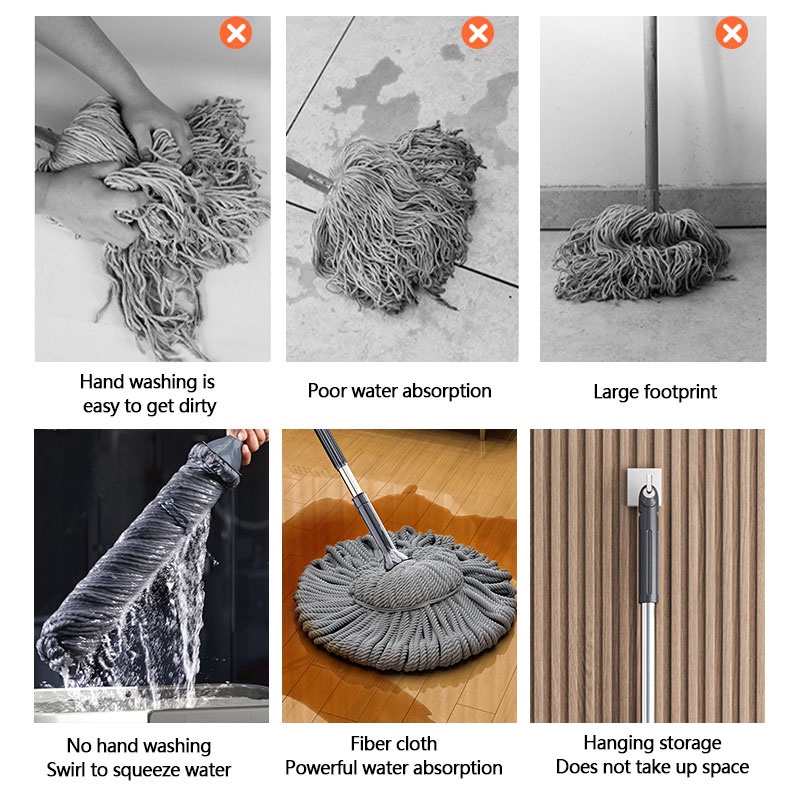 Hand washing is easy to get dirty

Poor water absorption

Large footprint

No hand washing
Swirl to squeeze water

Fiber cloth
Powerful water absorption

Hanging storage
Does not take up space