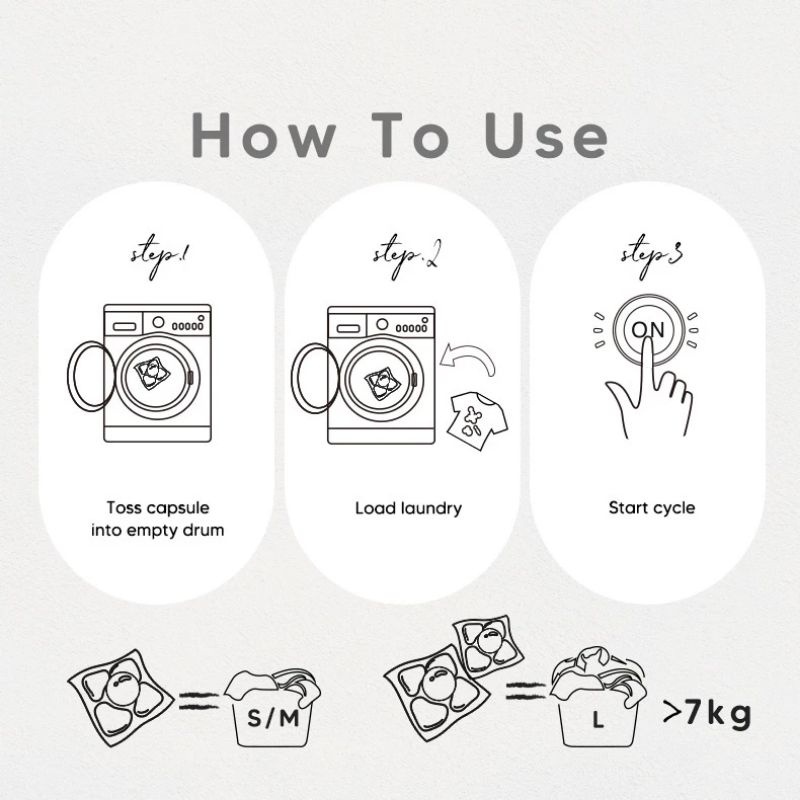 How To Use

step.1

Toss capsule into empty drum

step.2

Load laundry

step.3

ON

Start cycle

S/M

L

>7kg