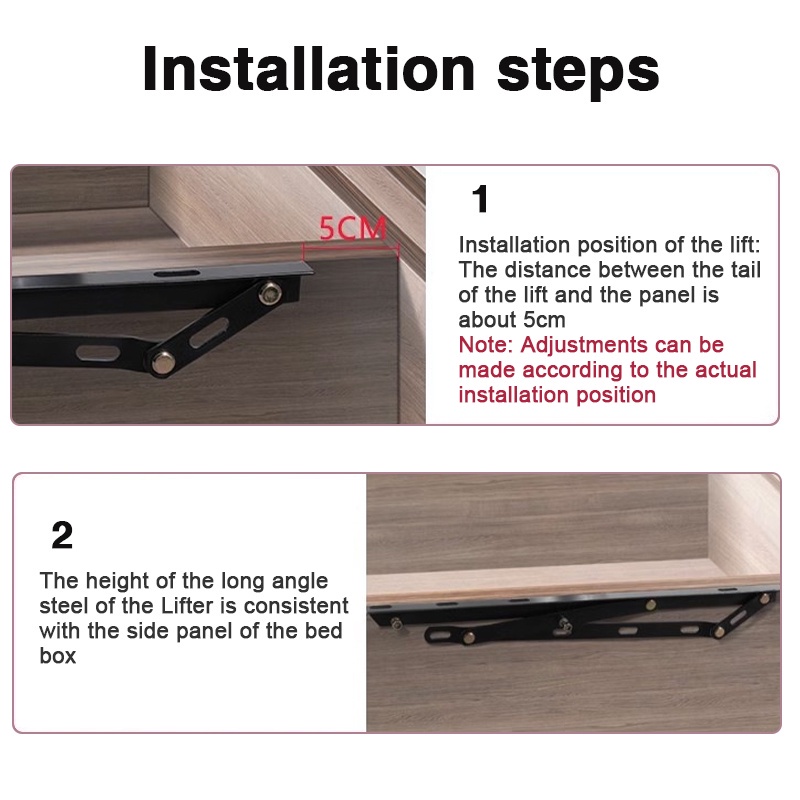 Installation steps

5CM

1

Installation position of the lift: The distance between the tail of the lift and the panel is about 5cm
Note: Adjustments can be made according to the actual installation position

2

The height of the long angle steel of the Lifter is consistent with the side panel of the bed box