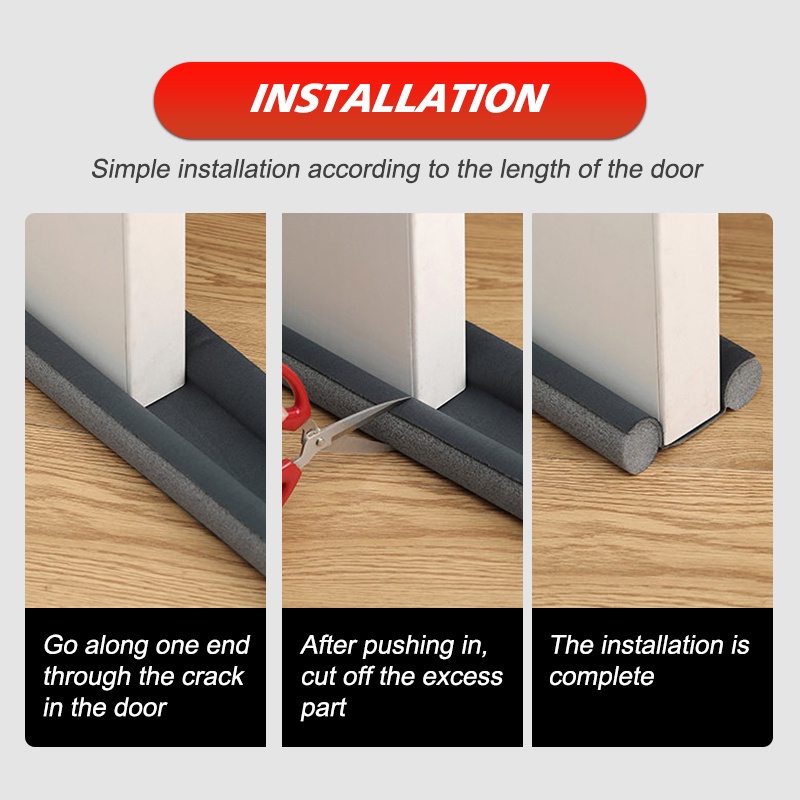 INSTALLATION

Simple installation according to the length of the door

Go along one end through the crack in the door

After pushing in, cut off the excess part

The installation is complete