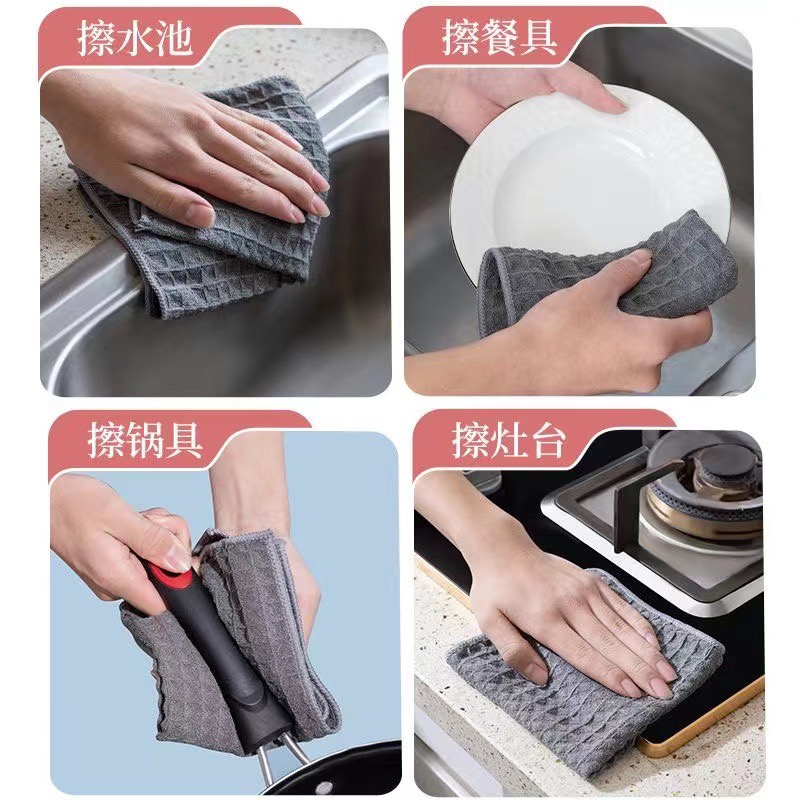 擦水池

擦餐具

擦锅具

擦灶台