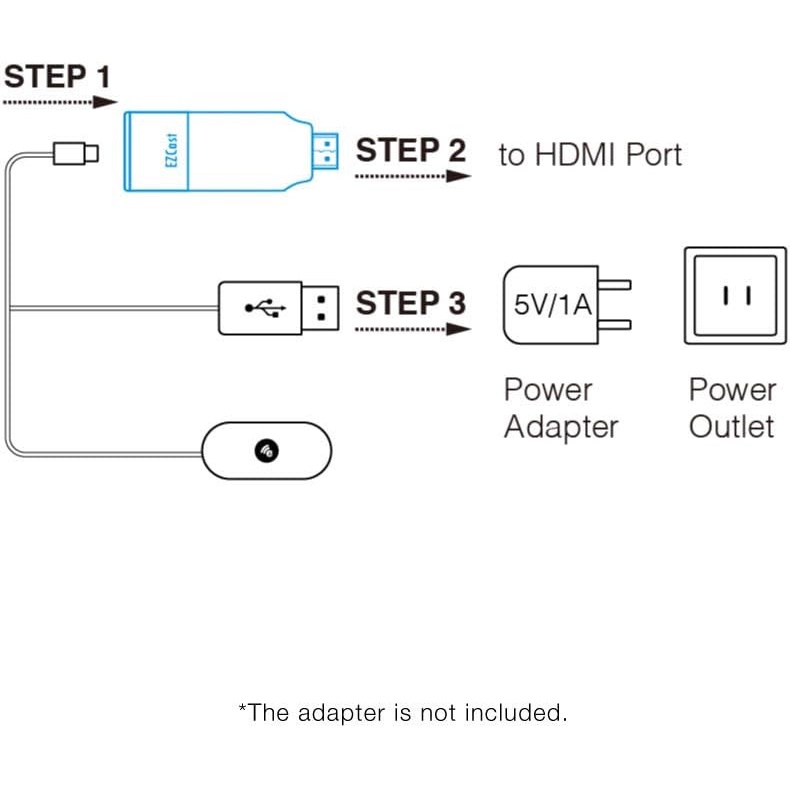 STEP 1

EZCast

STEP 2 to HDMI Port

STEP 3

5V/1A

Power Adapter

Power Outlet

*The adapter is not included.