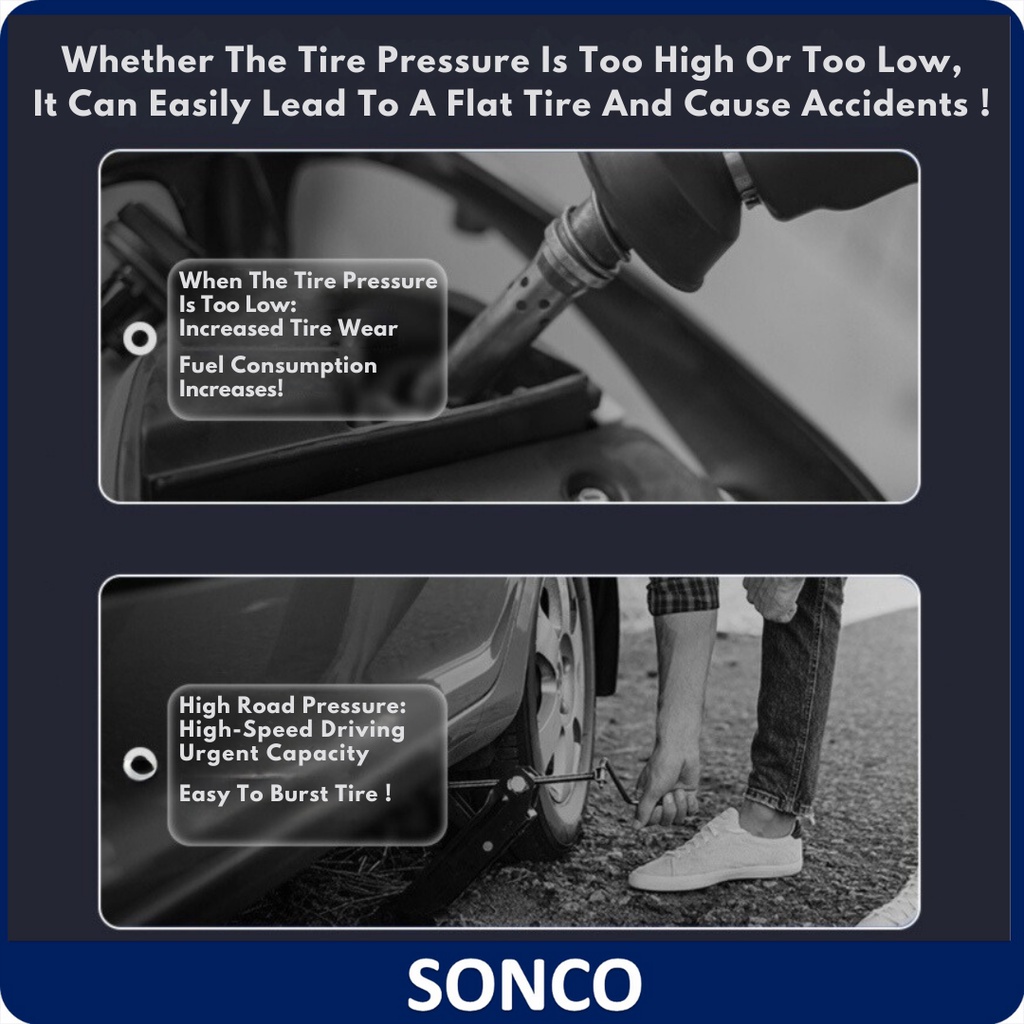 Whether The Tire Pressure Is Too High Or Too Low, It Can Easily Lead To A Flat Tire And Cause Accidents !

When The Tire Pressure Is Too Low:
Increased Tire Wear

Fuel Consumption Increases!

High Road Pressure:
High-Speed Driving
Urgent Capacity

Easy To Burst Tire !

SONCO