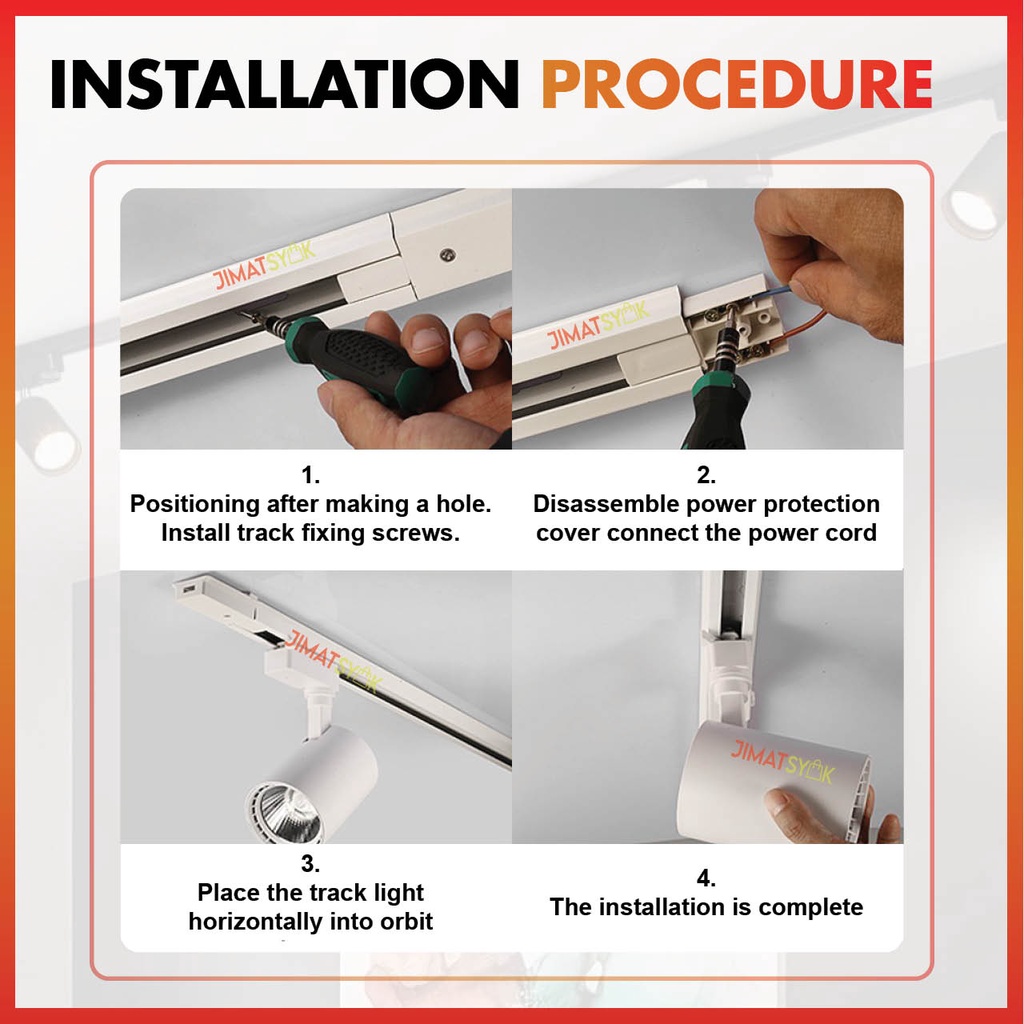 INSTALLATION PROCEDURE

JIMATSYOK

1.
Positioning after making a hole.
Install track fixing screws.

JIMATSYOK

2.
Disassemble power protection cover connect the power cord

JIMATSYOK

3.
Place the track light horizontally into orbit

JIMATSYOK

4.
The installation is complete