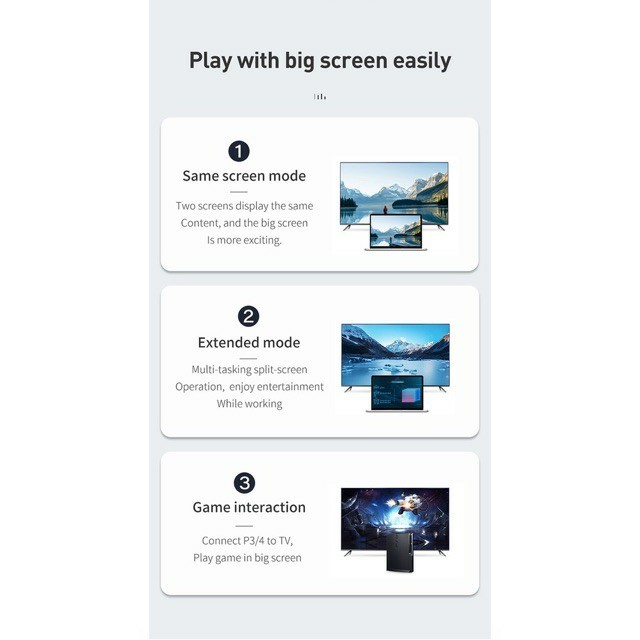 Play with big screen easily

1
Same screen mode

Two screens display the same Content, and the big screen Is more exciting.

2
Extended mode

Multi-tasking split-screen Operation, enjoy entertainment While working

3
Game interaction

Connect P3/4 to TV, Play game in big screen