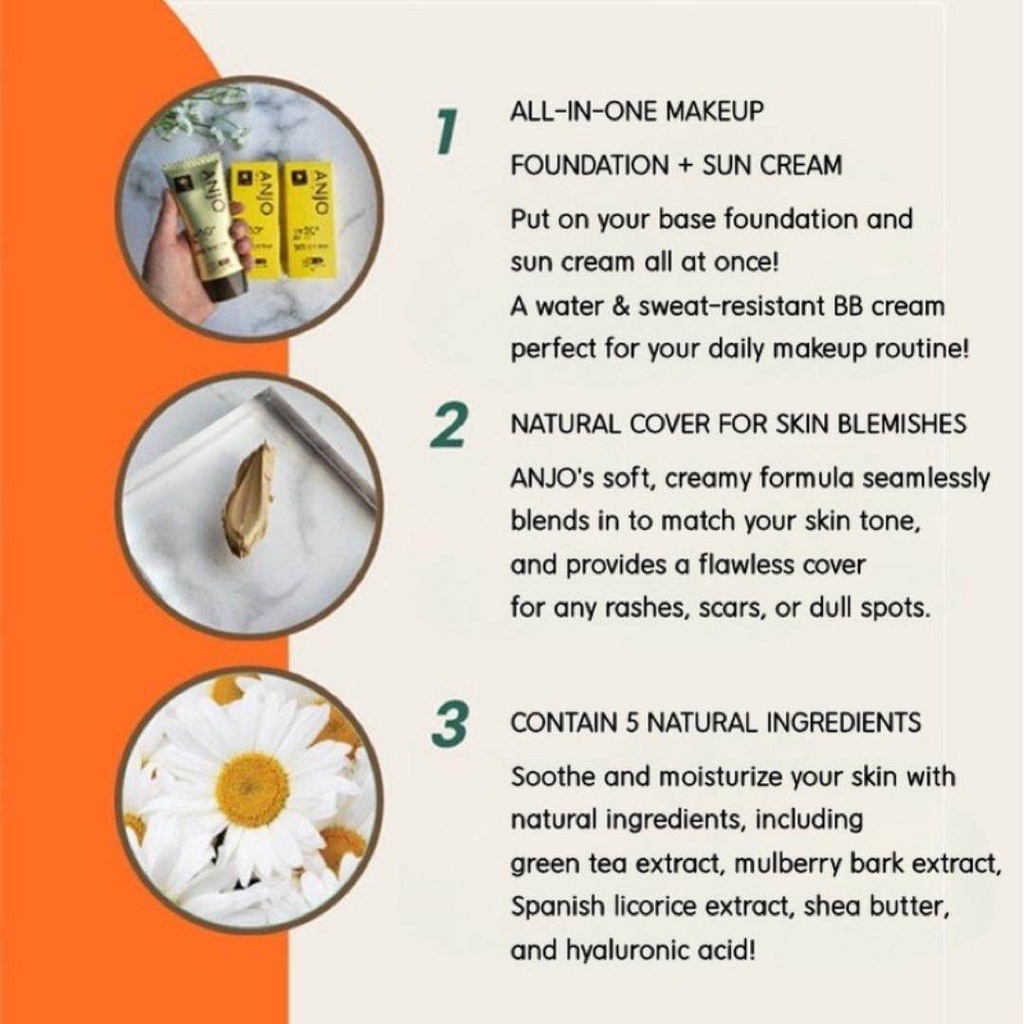 ANJO

ANJO

ANJO

1 ALL-IN-ONE MAKEUP

FOUNDATION + SUN CREAM

Put on your base foundation and sun cream all at once!
A water & sweat-resistant BB cream perfect for your daily makeup routine!

2 NATURAL COVER FOR SKIN BLEMISHES

ANJO's soft, creamy formula seamlessly blends in to match your skin tone, and provides a flawless cover for any rashes, scars, or dull spots.

3 CONTAIN 5 NATURAL INGREDIENTS

Soothe and moisturize your skin with natural ingredients, including green tea extract, mulberry bark extract, Spanish licorice extract, shea butter, and hyaluronic acid!