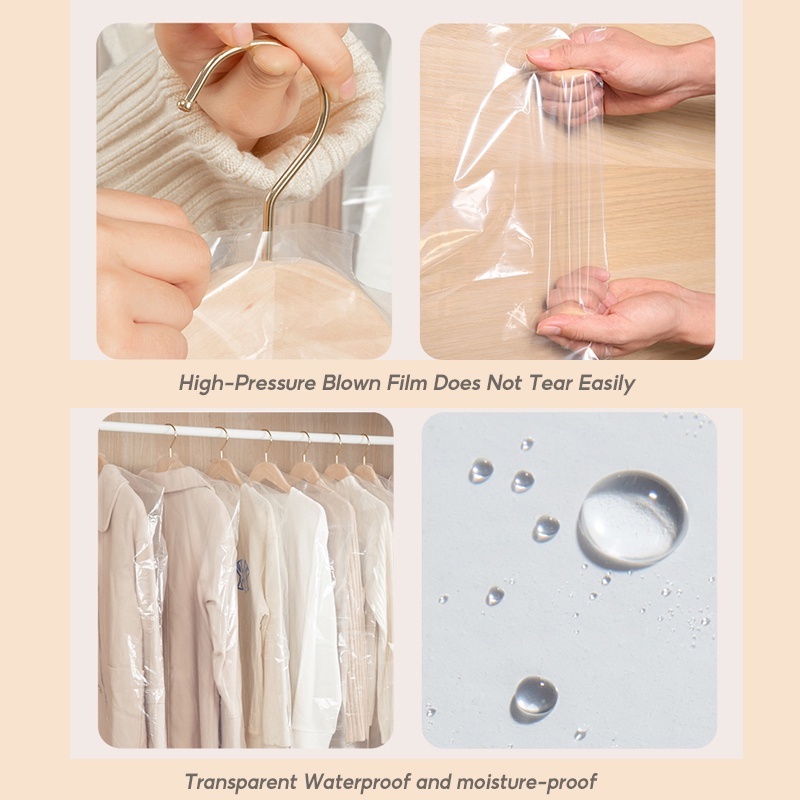 High-Pressure Blown Film Does Not Tear Easily

Transparent Waterproof and moisture-proof