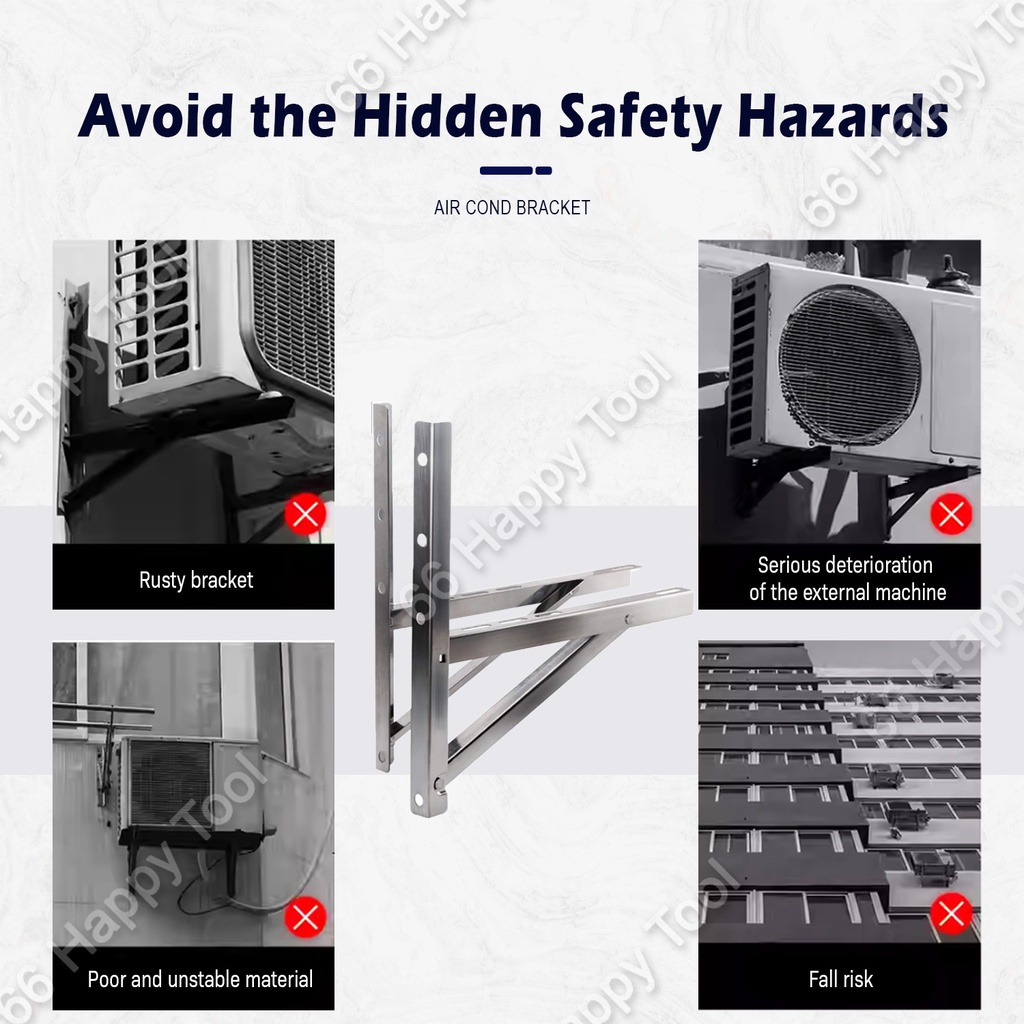 Avoid the Hidden Safety Hazards

AIR COND BRACKET

Rusty bracket

Serious deterioration of the external machine

Poor and unstable material

Fall risk

66 Happy Tool