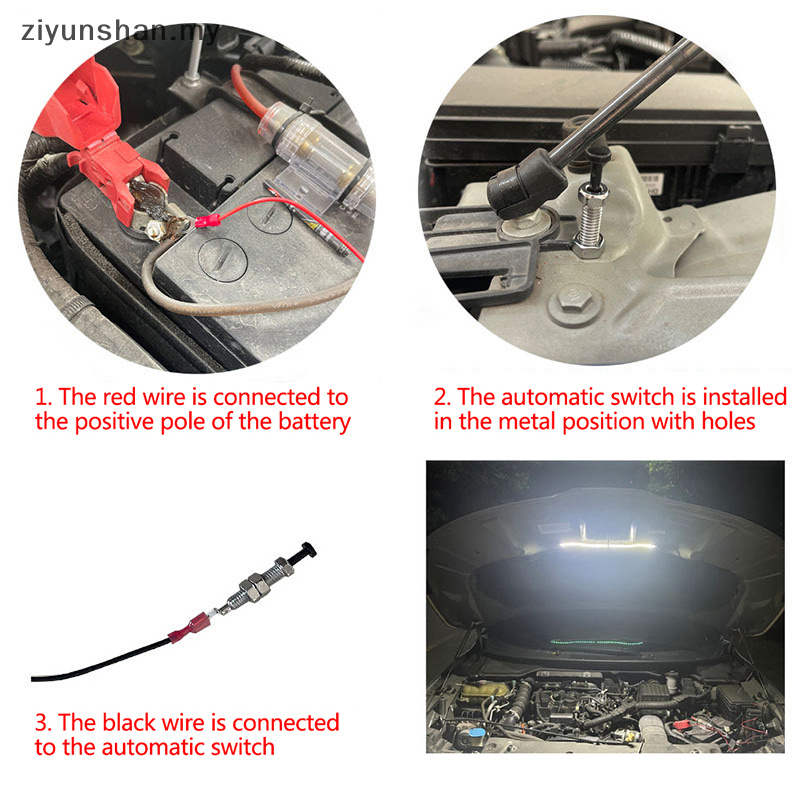 ziyunshan.my

1. The red wire is connected to the positive pole of the battery

2. The automatic switch is installed in the metal position with holes

3. The black wire is connected to the automatic switch