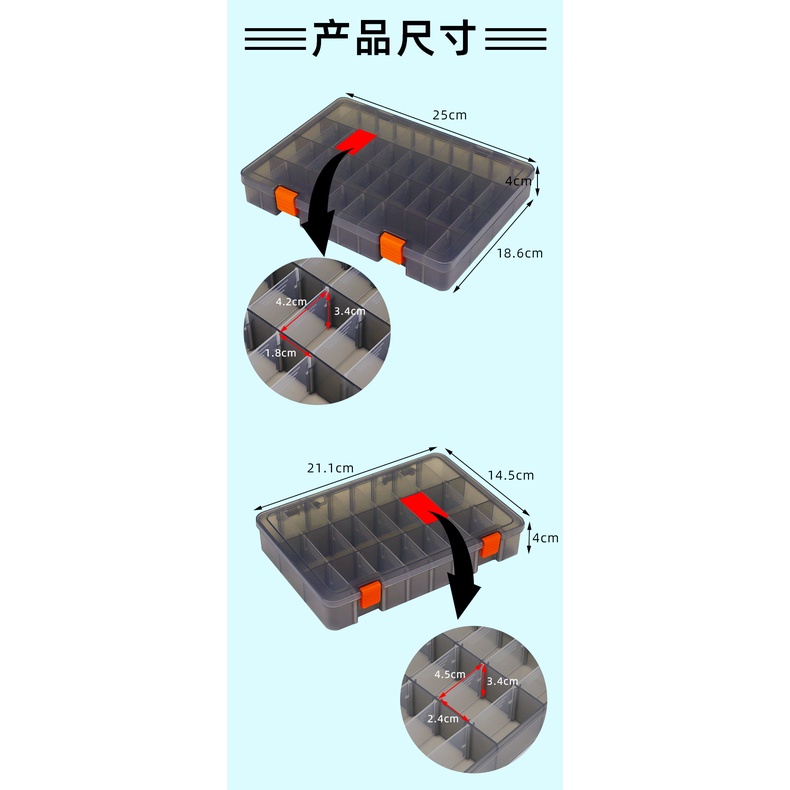 产品尺寸

25cm
4cm
18.6cm
4.2cm
3.4cm
1.8cm

21.1cm
14.5cm
4cm
4.5cm
3.4cm
2.4cm