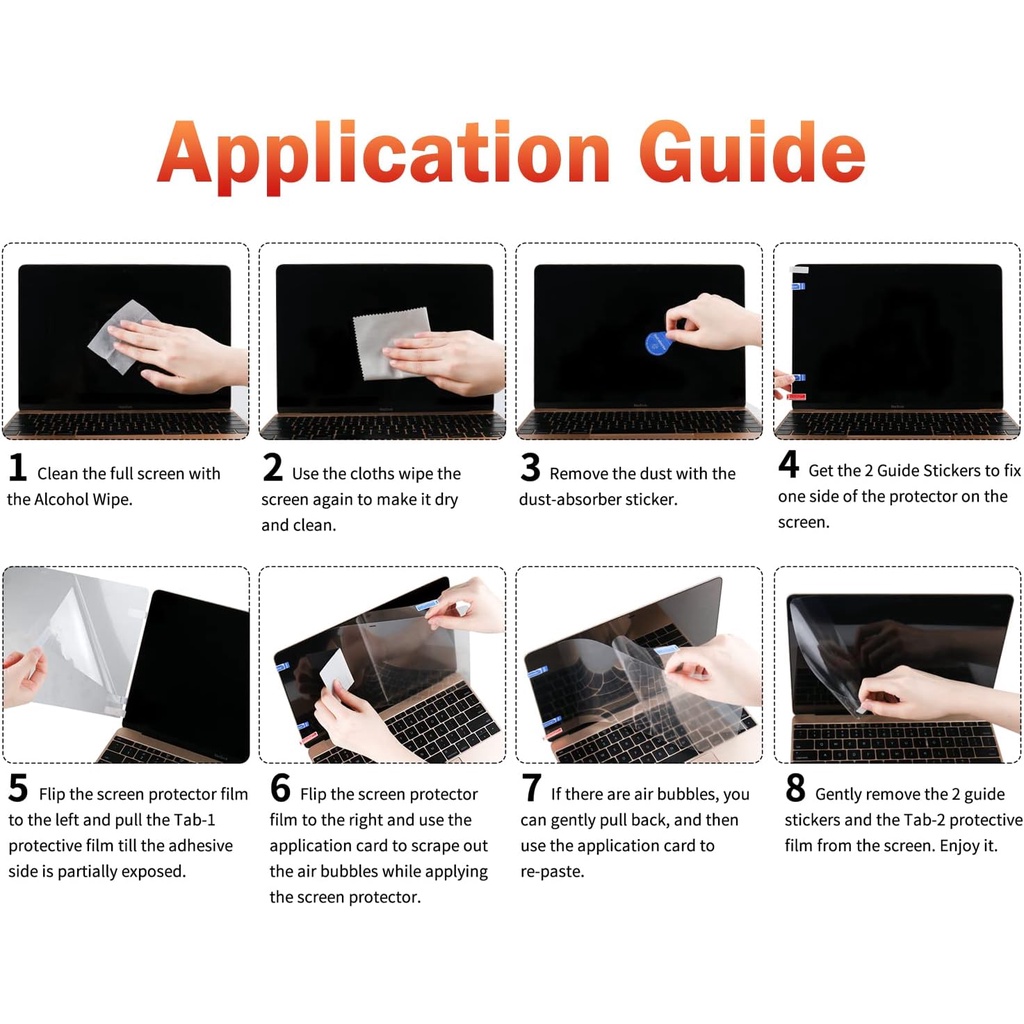 Application Guide

1 Clean the full screen with the Alcohol Wipe.

2 Use the cloths wipe the screen again to make it dry and clean.

3 Remove the dust with the dust-absorber sticker.

4 Get the 2 Guide Stickers to fix one side of the protector on the screen.

5 Flip the screen protector film to the left and pull the Tab-1 protective film till the adhesive side is partially exposed.

6 Flip the screen protector film to the right and use the application card to scrape out the air bubbles while applying the screen protector.

7 If there are air bubbles, you can gently pull back, and then use the application card to re-paste.

8 Gently remove the 2 guide stickers and the Tab-2 protective film from the screen. Enjoy it.