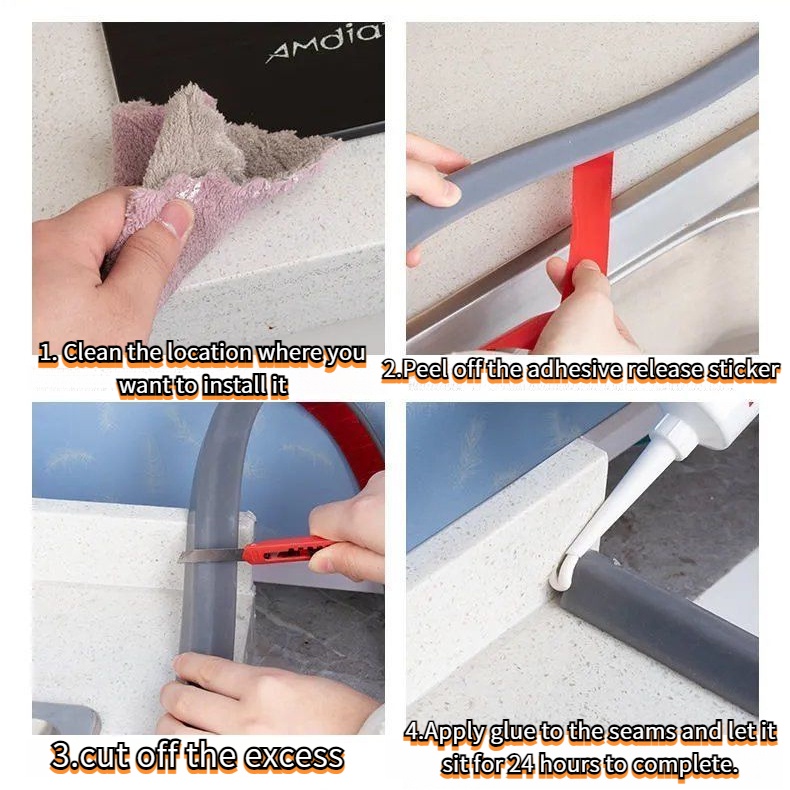 AMdia

1. Clean the location where you want to install it

2.Peel off the adhesive release sticker

3.cut off the excess

4.Apply glue to the seams and let it sit for 24 hours to complete.