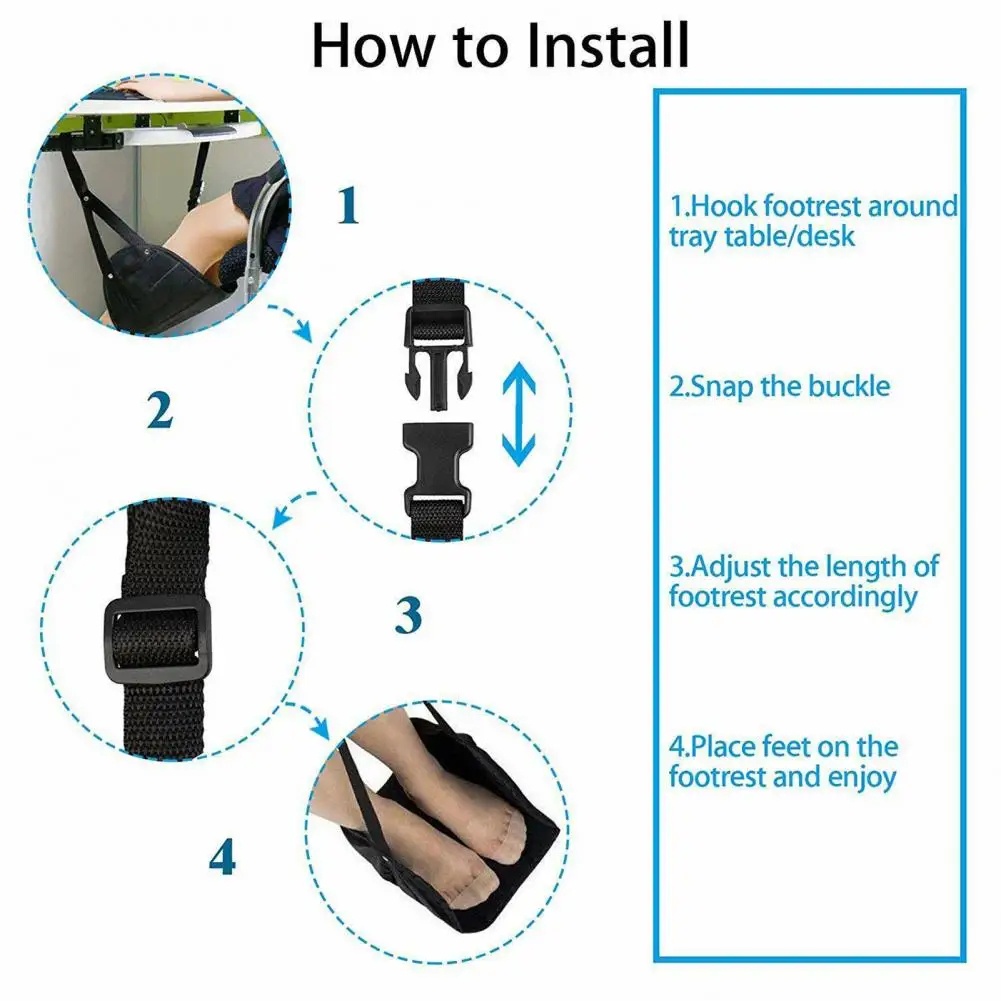 How to Install

1

2

3

4

1.Hook footrest around tray table/desk

2.Snap the buckle

3.Adjust the length of footrest accordingly

4.Place feet on the footrest and enjoy