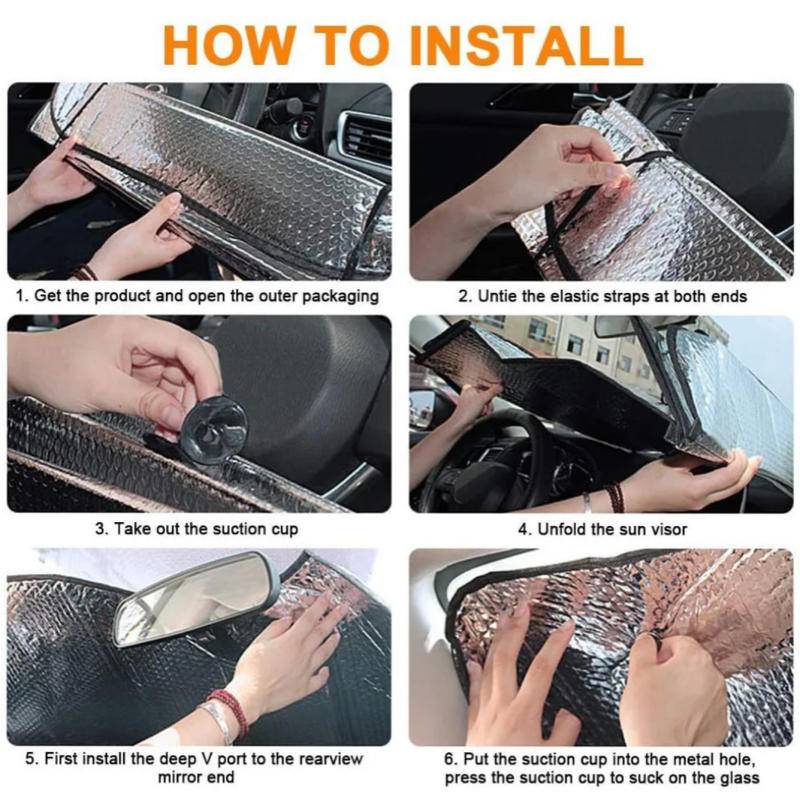 HOW TO INSTALL

1. Get the product and open the outer packaging

2. Untie the elastic straps at both ends

3. Take out the suction cup

4. Unfold the sun visor

5. First install the deep V port to the rearview mirror end

6. Put the suction cup into the metal hole, press the suction cup to suck on the glass