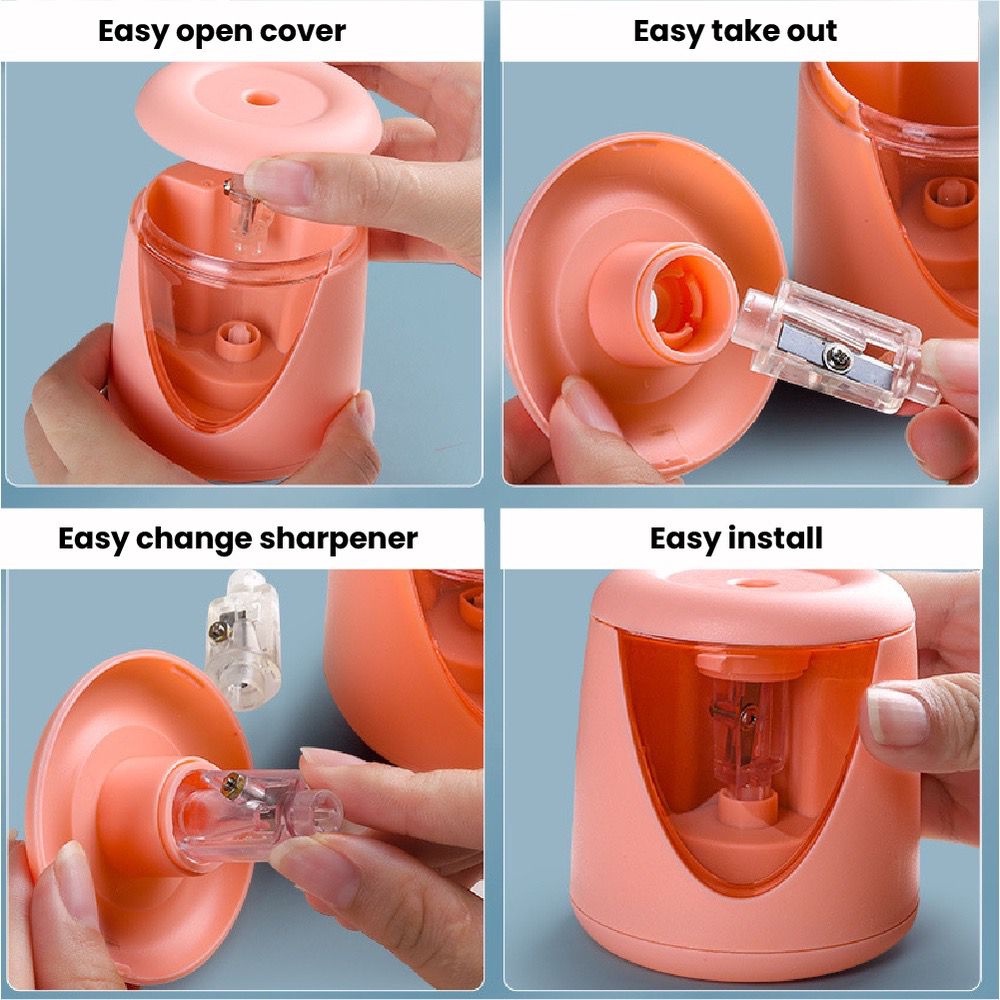 Easy open cover

Easy take out

Easy change sharpener

Easy install