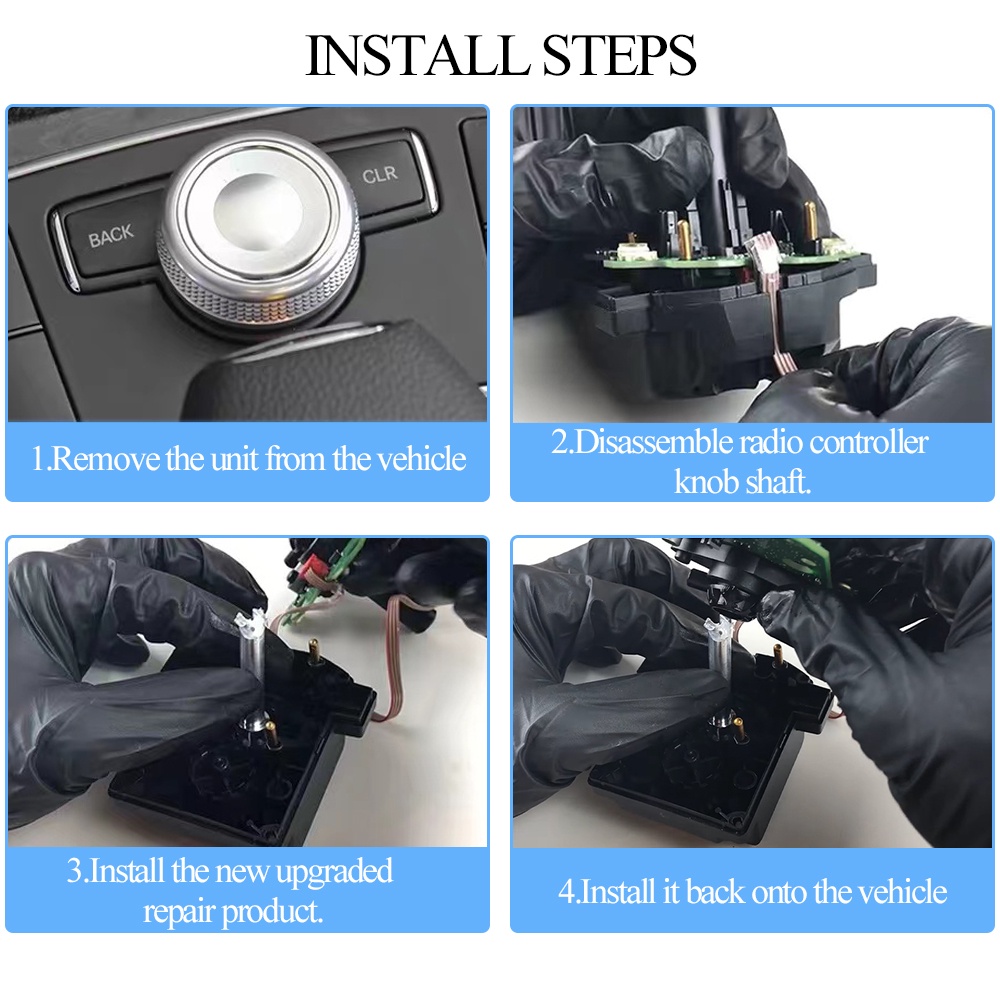 INSTALL STEPS

BACK

CLR

1.Remove the unit from the vehicle

2.Disassemble radio controller knob shaft.

3.Install the new upgraded repair product.

4.Install it back onto the vehicle