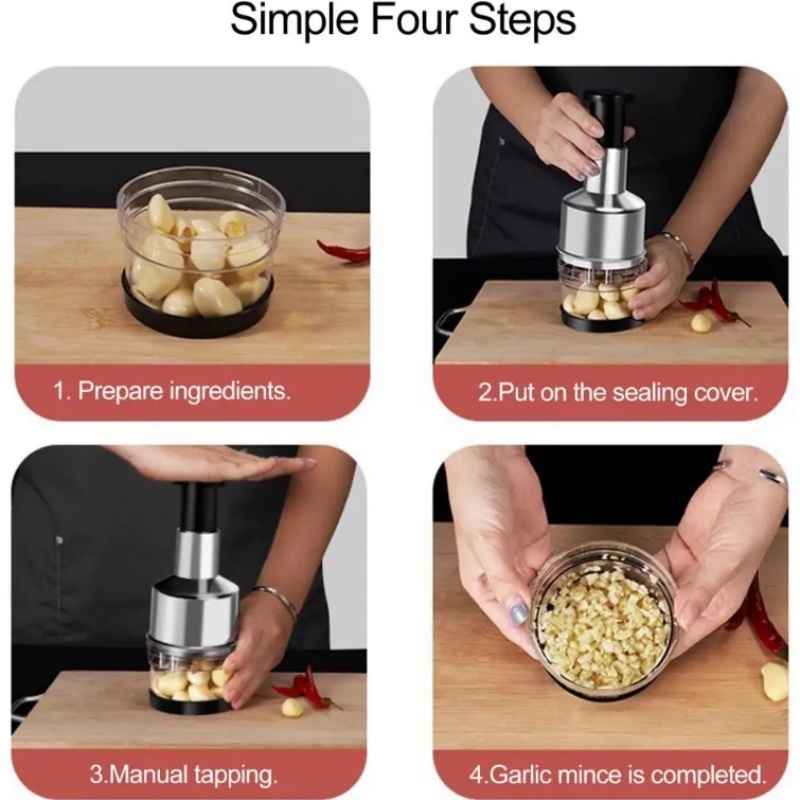 Simple Four Steps

1. Prepare ingredients.

2.Put on the sealing cover.

3.Manual tapping.

4.Garlic mince is completed.