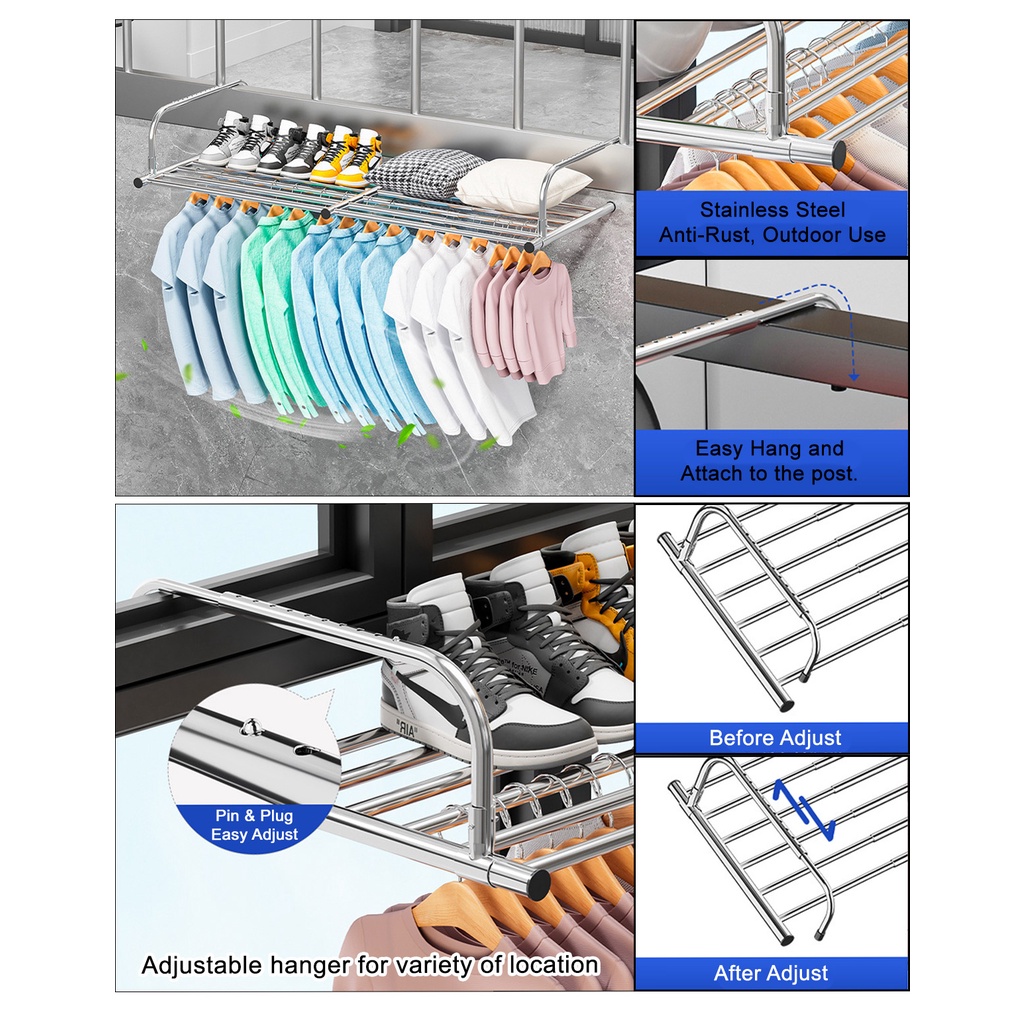 Stainless Steel
Anti-Rust, Outdoor Use

Easy Hang and
Attach to the post.

"AIR"

Pin & Plug
Easy Adjust

Adjustable hanger for variety of location

Before Adjust

After Adjust