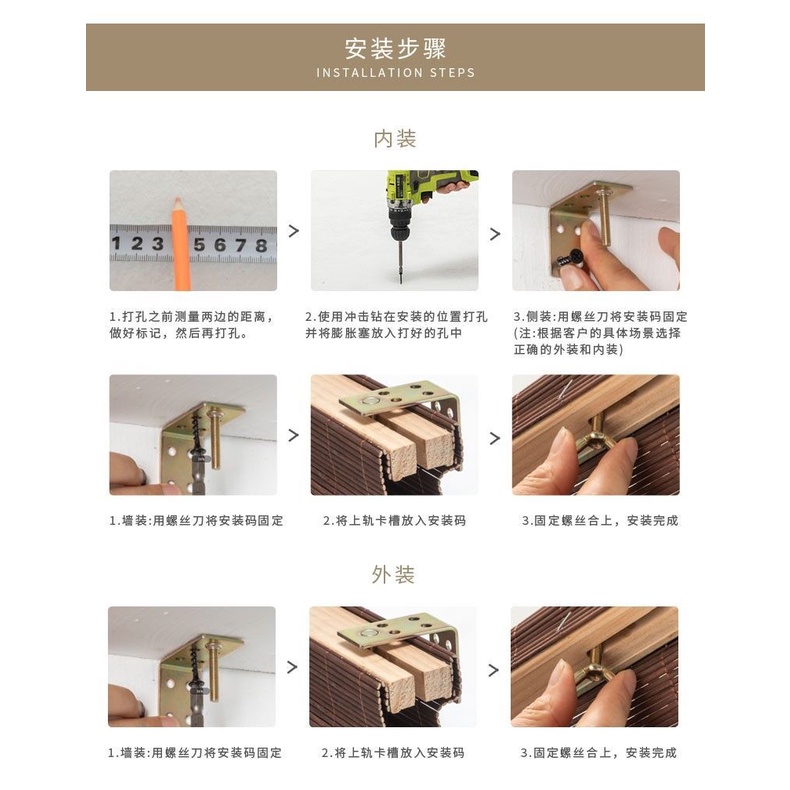 安装步骤
INSTALLATION STEPS

内装

1 2 3 5 6 7 8

>

>

1.打孔之前测量两边的距离，做好标记，然后再打孔。

2.使用冲击钻在安装的位置打孔并将膨胀塞放入打好的孔中

3.侧装:用螺丝刀将安装码固定(注:根据客户的具体场景选择正确的外装和内装)

>

>

1.墙装:用螺丝刀将安装码固定

2.将上轨卡槽放入安装码

3.固定螺丝合上，安装完成

外装

>

>

1.墙装:用螺丝刀将安装码固定

2.将上轨卡槽放入安装码

3.固定螺丝合上，安装完成