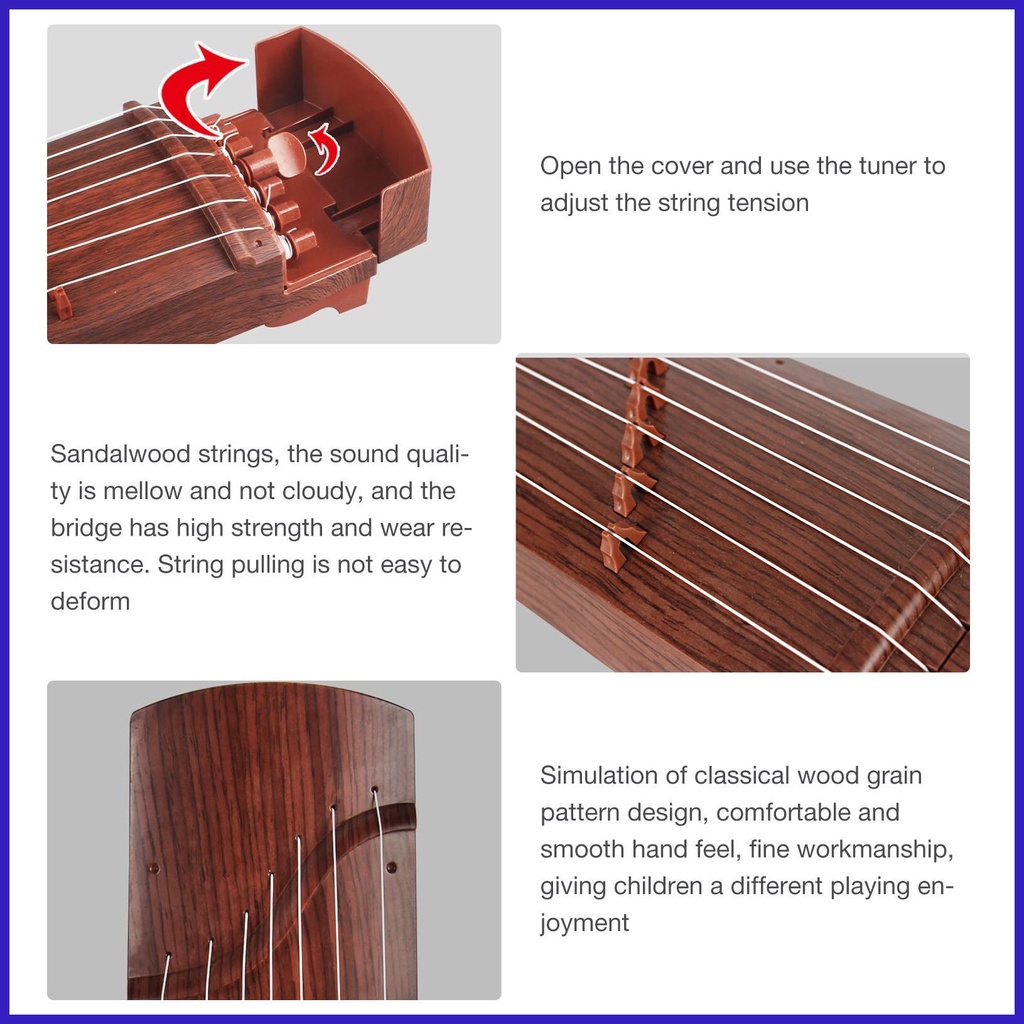 Open the cover and use the tuner to adjust the string tension

Sandalwood strings, the sound quality is mellow and not cloudy, and the bridge has high strength and wear resistance. String pulling is not easy to deform

Simulation of classical wood grain pattern design, comfortable and smooth hand feel, fine workmanship, giving children a different playing enjoyment