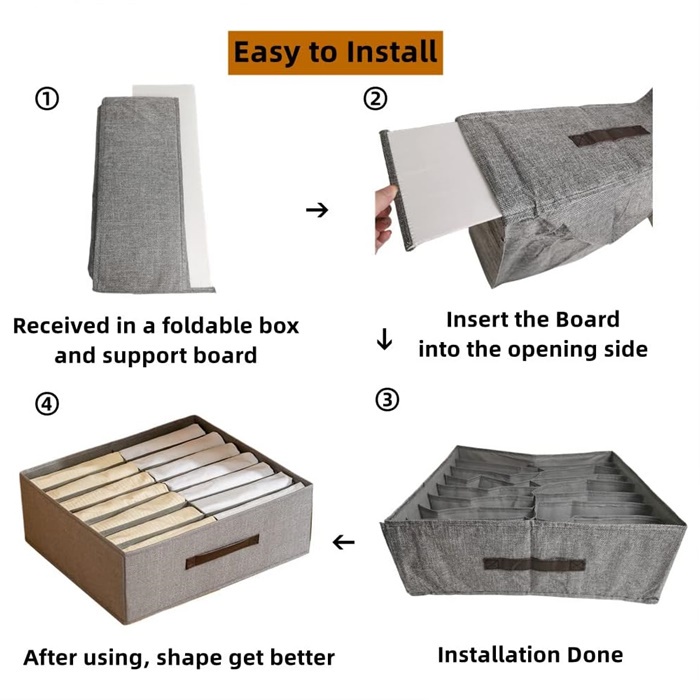 Easy to Install

①

Received in a foldable box and support board

→

②

Insert the Board into the opening side

↓

③

Installation Done

←

④

After using, shape get better