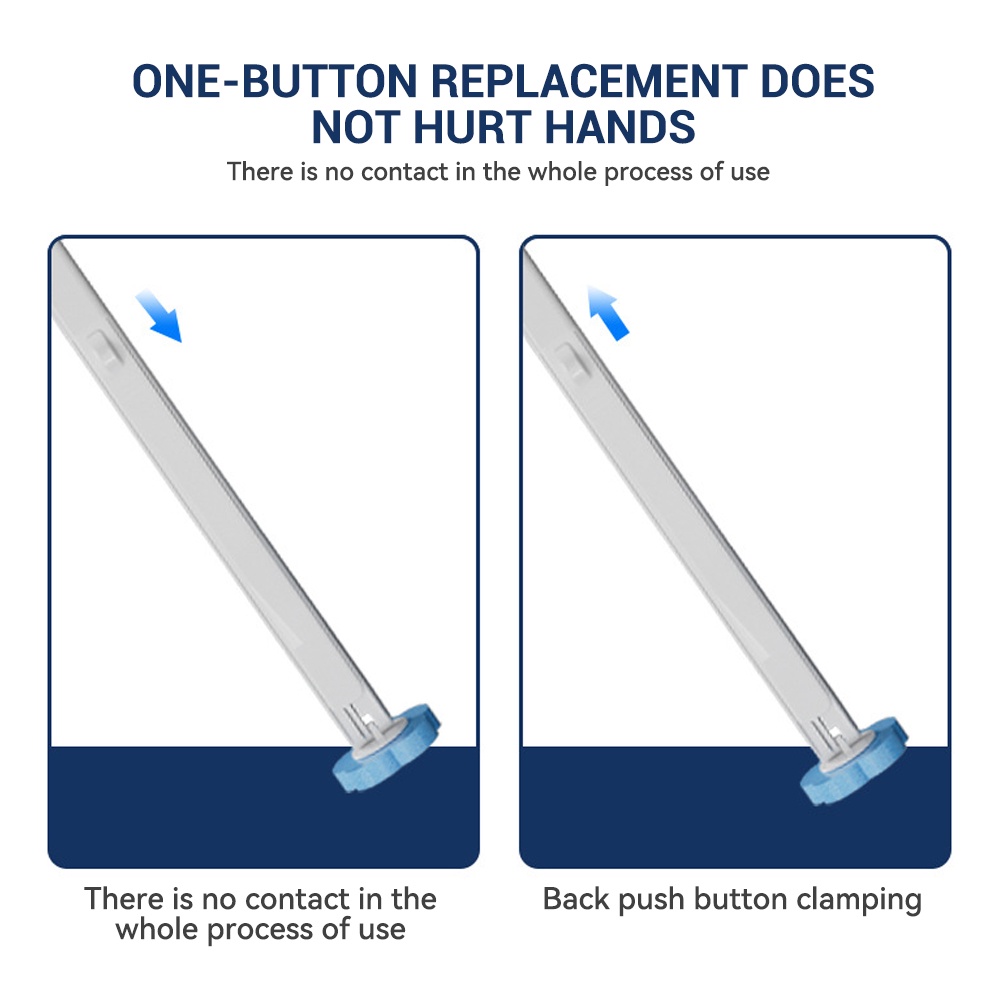 ONE-BUTTON REPLACEMENT DOES NOT HURT HANDS

There is no contact in the whole process of use

There is no contact in the whole process of use

Back push button clamping