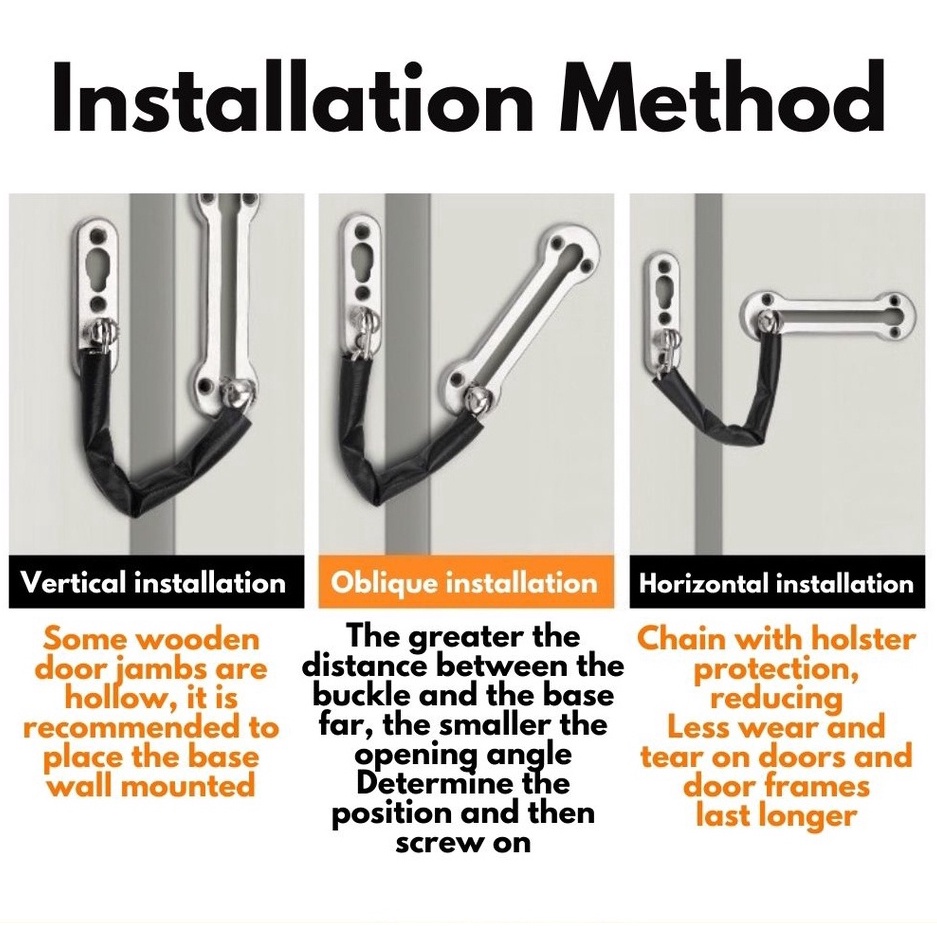 Installation Method

Vertical installation

Some wooden door jambs are hollow, it is recommended to place the base wall mounted

Oblique installation

The greater the distance between the buckle and the base far, the smaller the opening angle Determine the position and then screw on

Horizontal installation

Chain with holster protection, reducing Less wear and tear on doors and door frames last longer