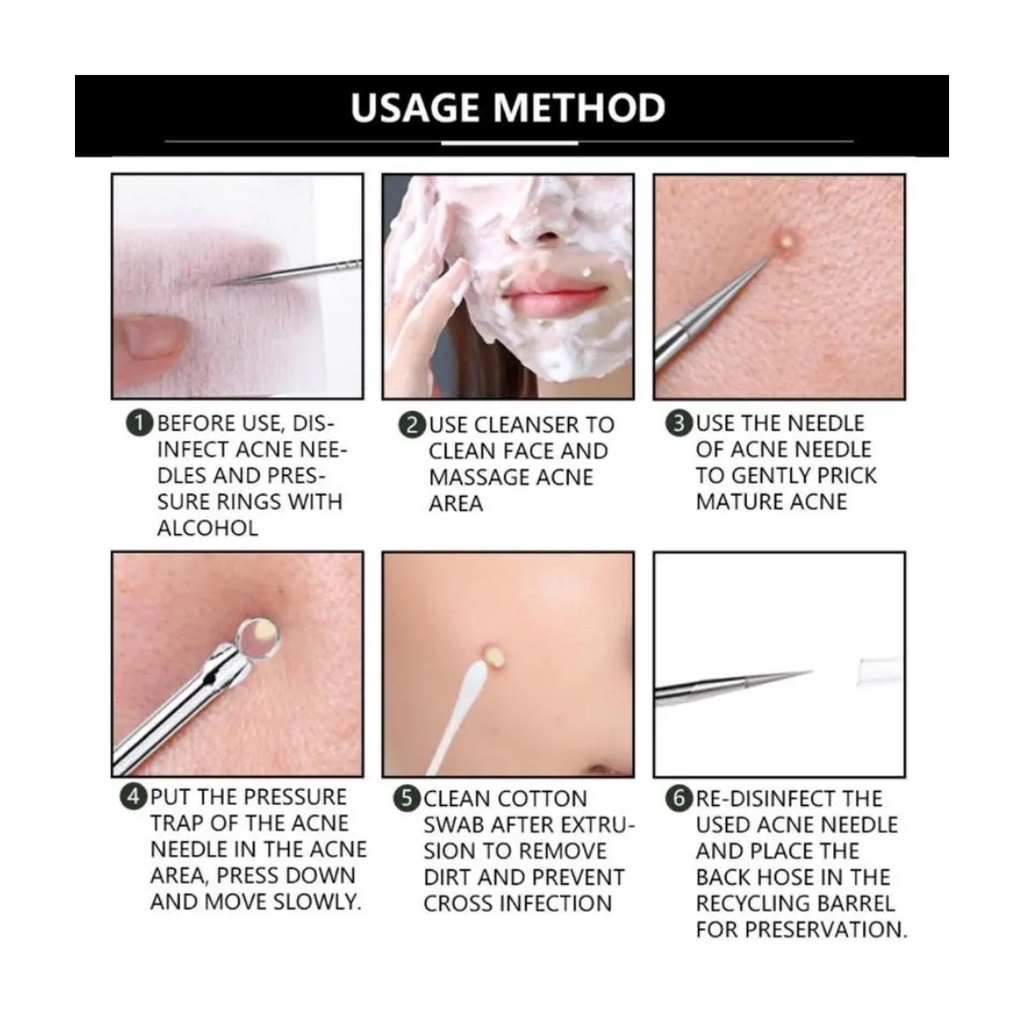 USAGE METHOD

1 BEFORE USE, DISINFECT ACNE NEEDLES AND PRESSURE RINGS WITH ALCOHOL

2 USE CLEANSER TO CLEAN FACE AND MASSAGE ACNE AREA

3 USE THE NEEDLE OF ACNE NEEDLE TO GENTLY PRICK MATURE ACNE

4 PUT THE PRESSURE TRAP OF THE ACNE NEEDLE IN THE ACNE AREA, PRESS DOWN AND MOVE SLOWLY.

5 CLEAN COTTON SWAB AFTER EXTRUSION TO REMOVE DIRT AND PREVENT CROSS INFECTION

6 RE-DISINFECT THE USED ACNE NEEDLE AND PLACE THE BACK HOSE IN THE RECYCLING BARREL FOR PRESERVATION.