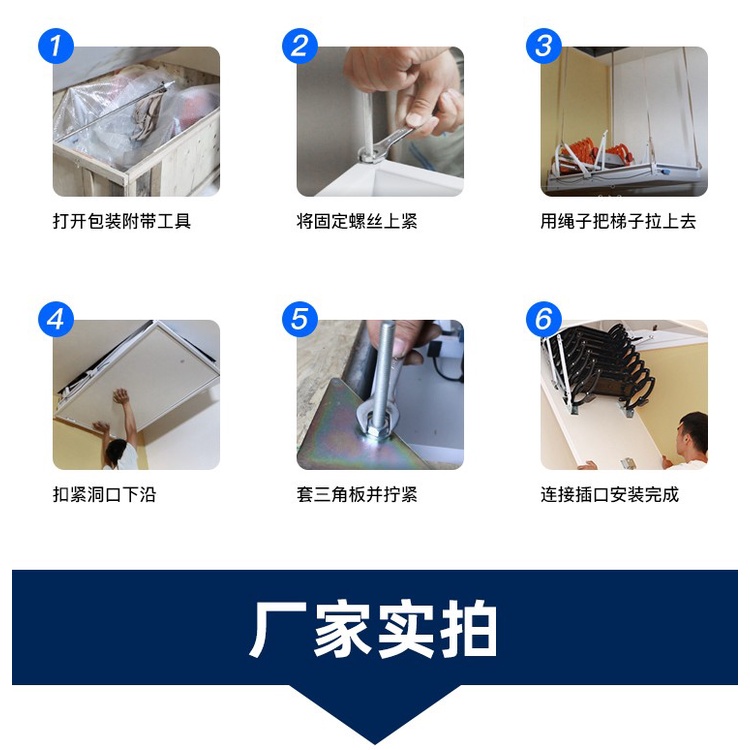 1
打开包装附带工具

2
将固定螺丝上紧

3
用绳子把梯子拉上去

4
扣紧洞口下沿

5
套三角板并拧紧

6
连接插口安装完成

厂家实拍