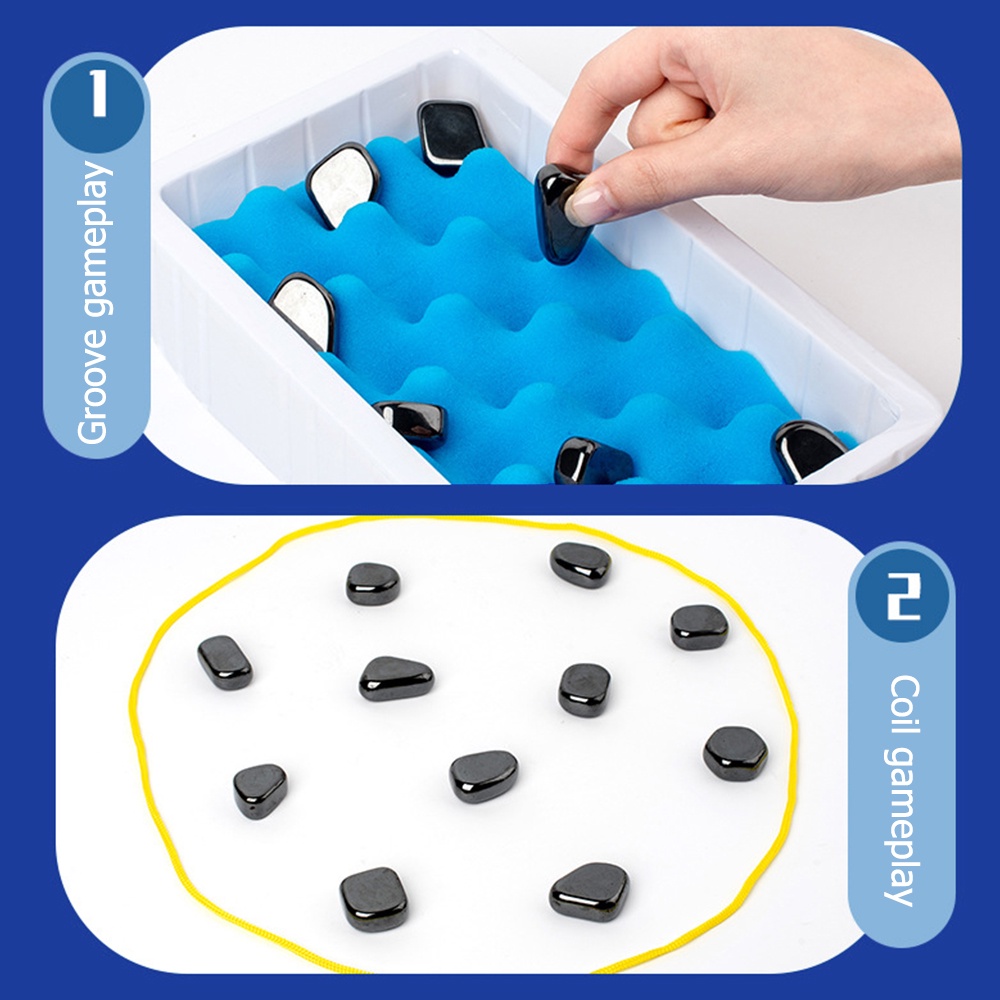 1
Groove gameplay

2
Coil gameplay