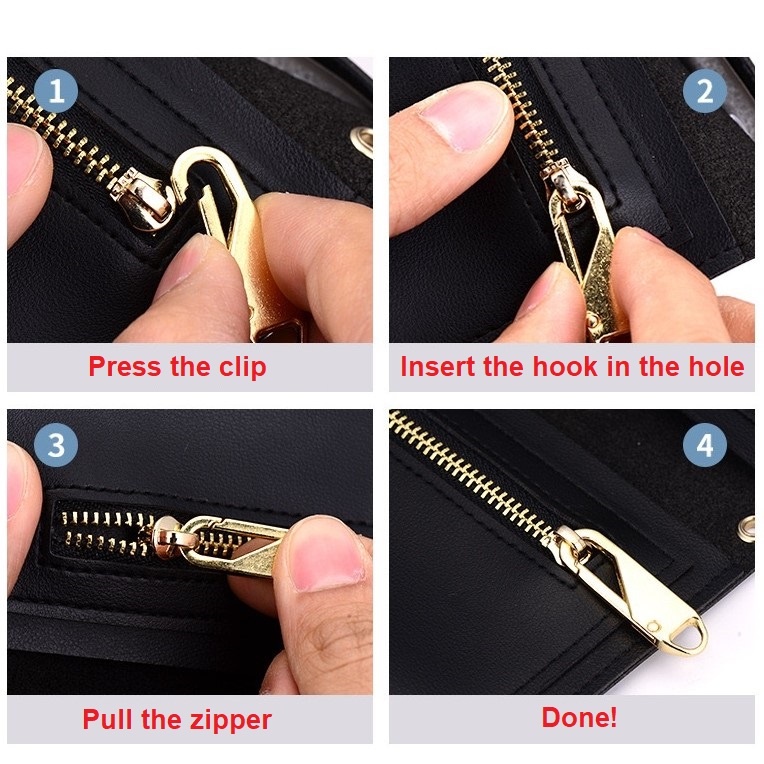 1
Press the clip

2
Insert the hook in the hole

3
Pull the zipper

4
Done!